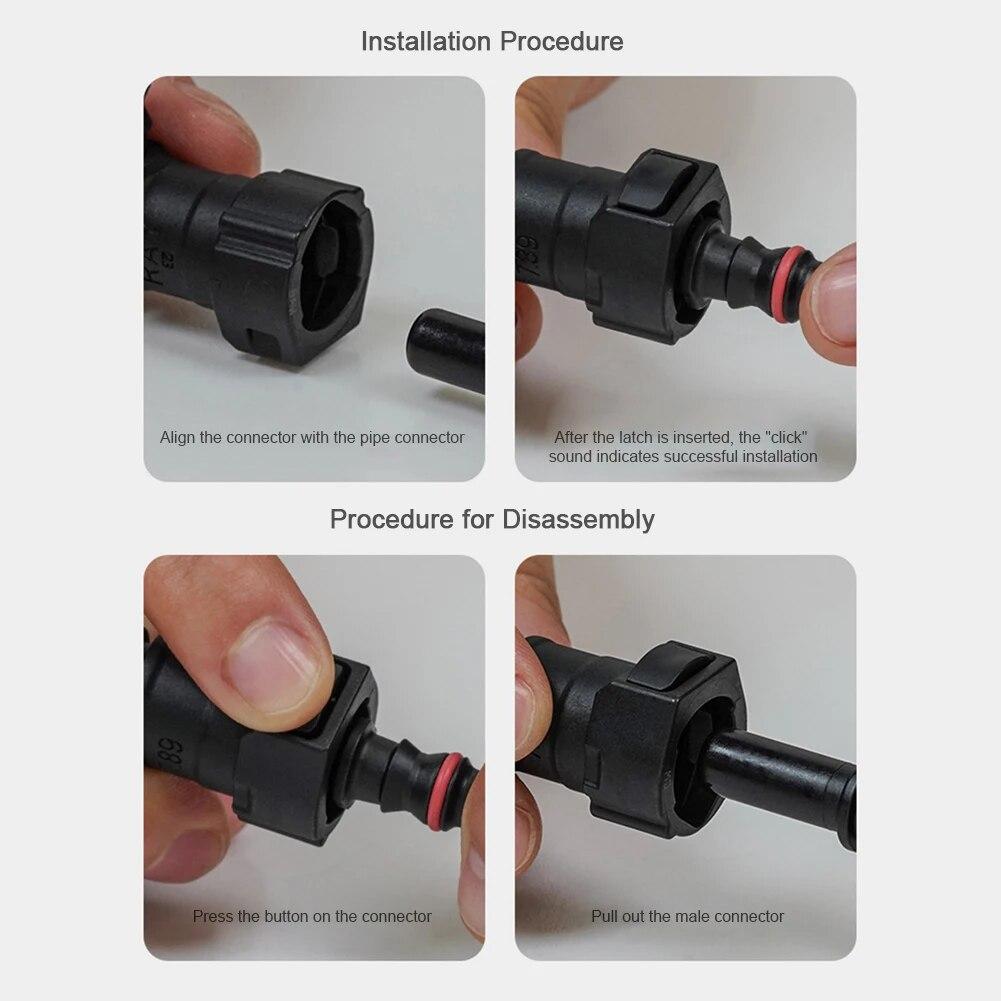 Installation Procedure

Align the connector with the pipe connector

After the latch is inserted, the "click" sound indicates successful installation

Procedure for Disassembly

Press the button on the connector

Pull out the male connector