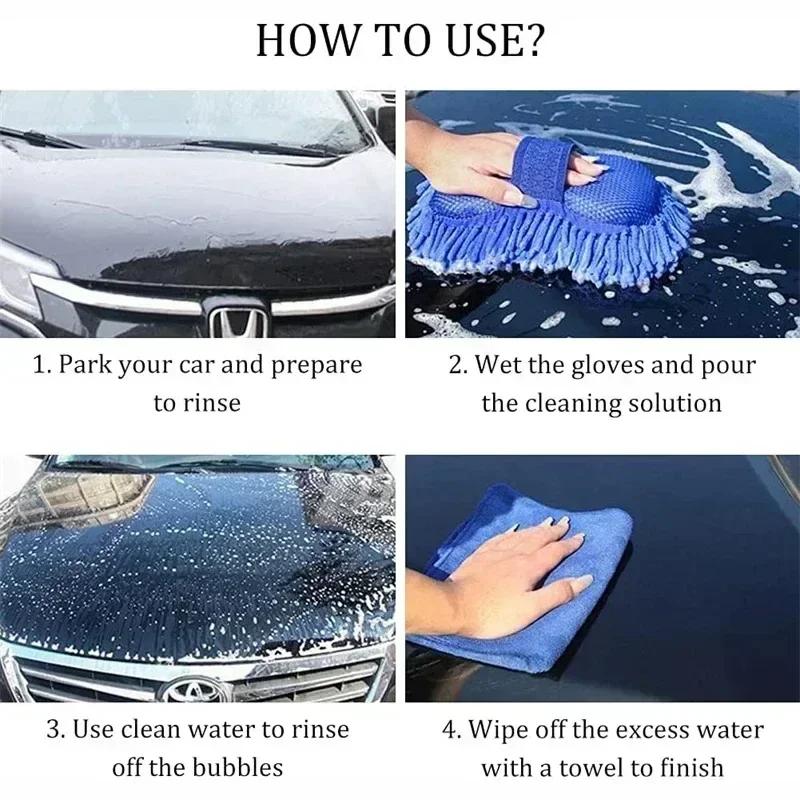 HOW TO USE?

1. Park your car and prepare to rinse

2. Wet the gloves and pour the cleaning solution

3. Use clean water to rinse off the bubbles

4. Wipe off the excess water with a towel to finish