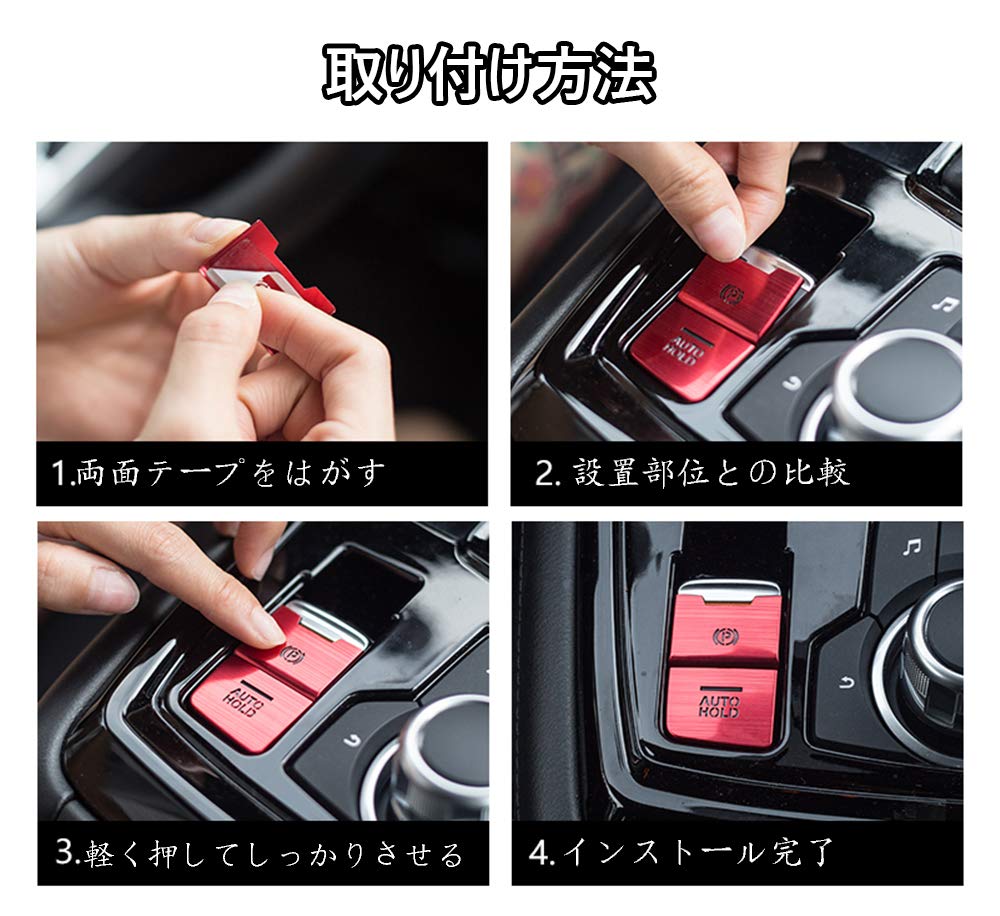 取り付け方法

1.両面テープをはがす

AUTO HOLD

2. 設置部位との比較

AUTO HOLD

3.軽く押してしっかりさせる

AUTO HOLD

4.インストール完了