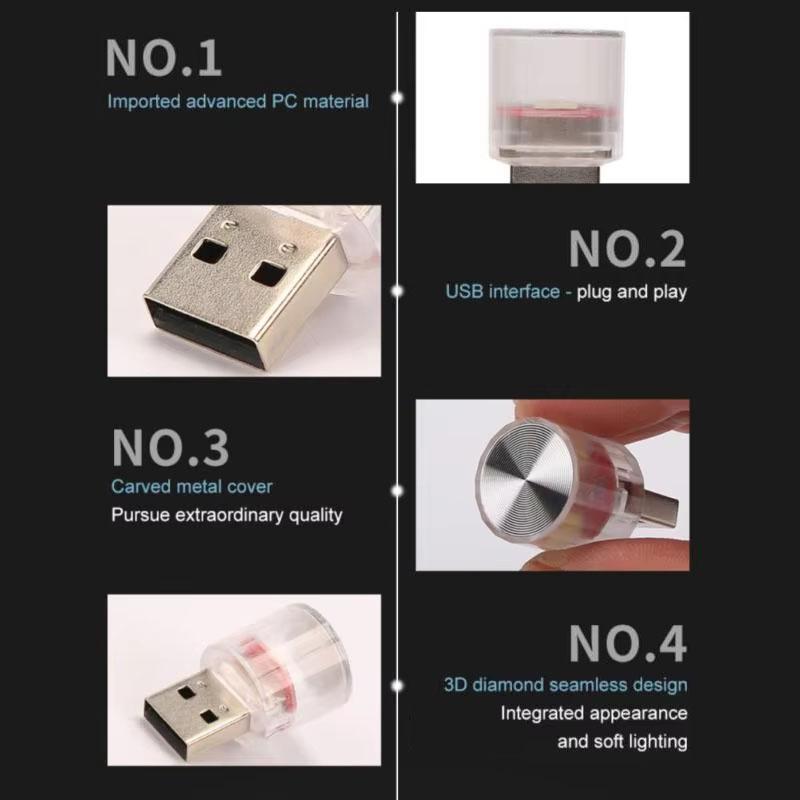 NO.1
Imported advanced PC material

NO.2
USB interface - plug and play

NO.3
Carved metal cover
Pursue extraordinary quality

NO.4
3D diamond seamless design
Integrated appearance
and soft lighting