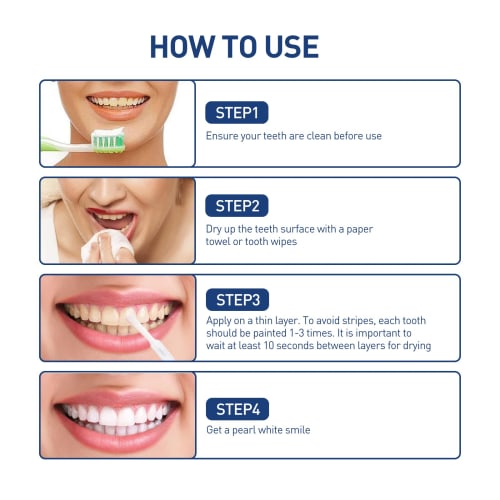 HOW TO USE

STEP1

Ensure your teeth are clean before use

STEP2

Dry up the teeth surface with a paper towel or tooth wipes

STEP3

Apply on a thin layer. To avoid stripes, each tooth should be painted 1-3 times. It is important to wait at least 10 seconds between layers for drying

STEP4

Get a pearl white smile