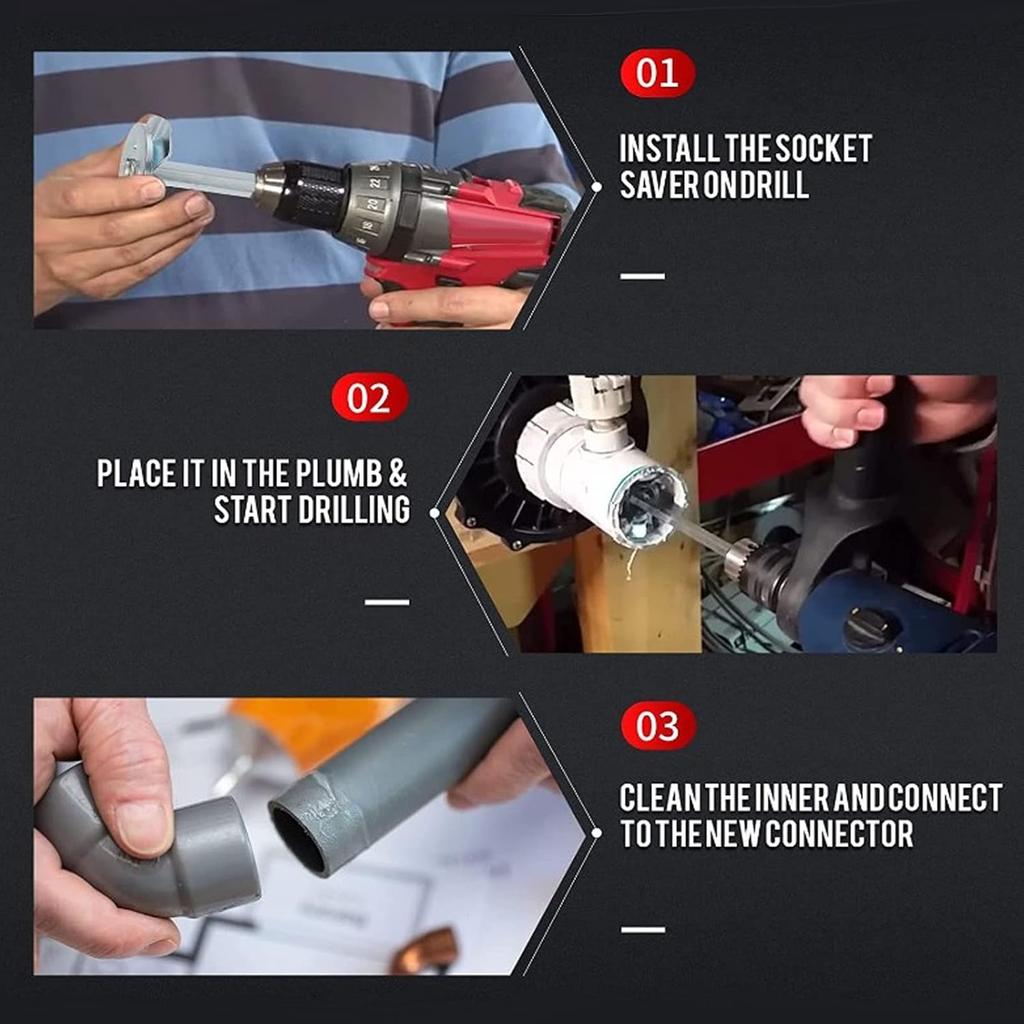 01

INSTALL THE SOCKET SAVER ON DRILL

02

PLACE IT IN THE PLUMB & START DRILLING

03

CLEAN THE INNER AND CONNECT TO THE NEW CONNECTOR