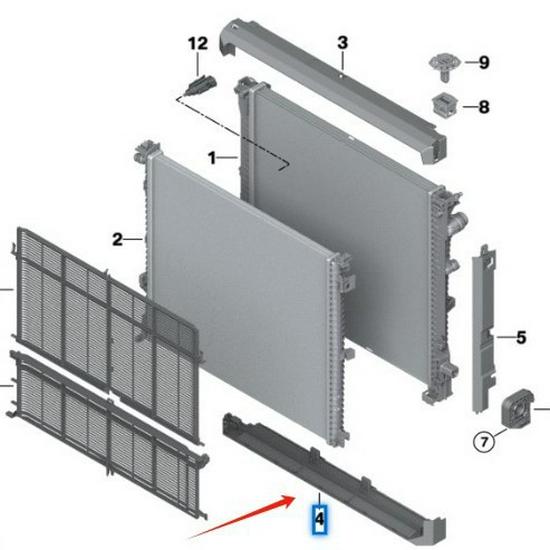 12
3
9
8
1
2
5
7
4