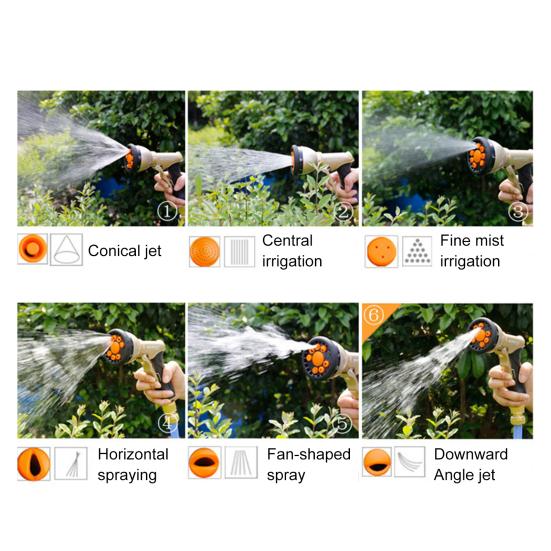 ①

Conical jet

②

Central irrigation

③

Fine mist irrigation

④

Horizontal spraying

⑤

Fan-shaped spray

⑥

Downward Angle jet