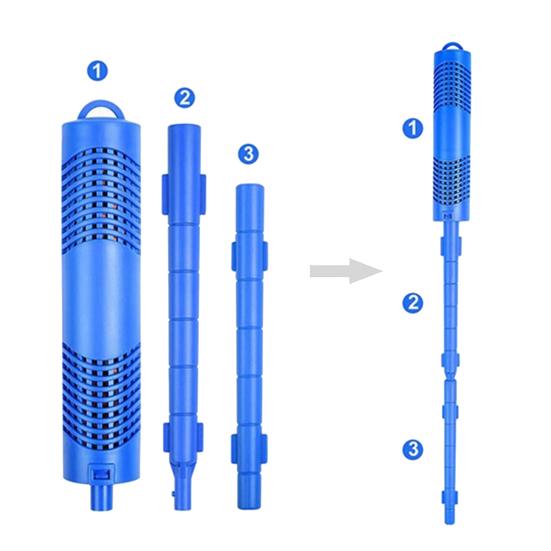 1
2
3
1
2
3