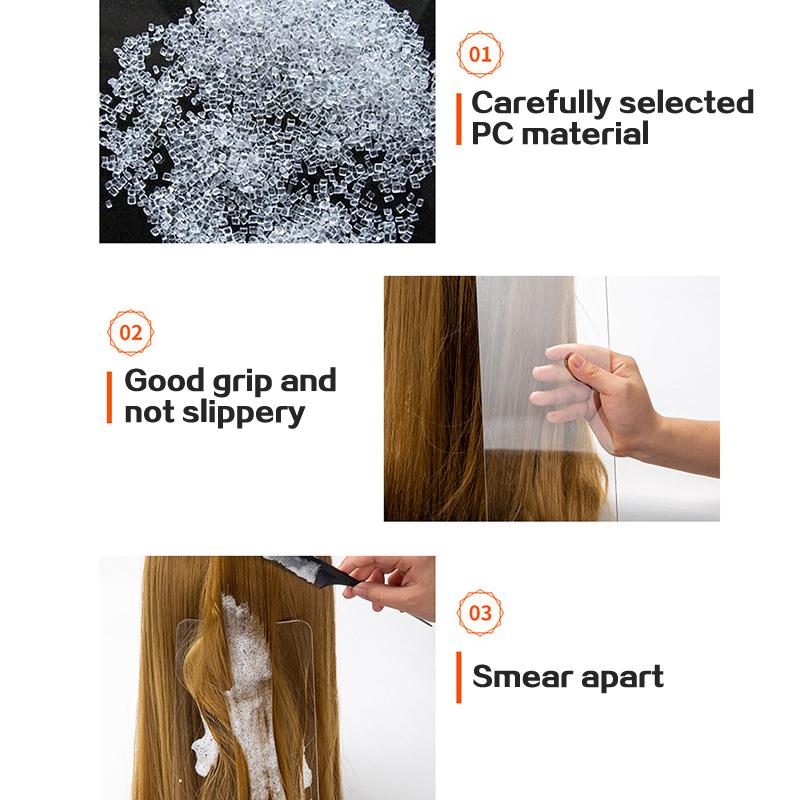 01

Carefully selected PC material

02

Good grip and not slippery

03

Smear apart