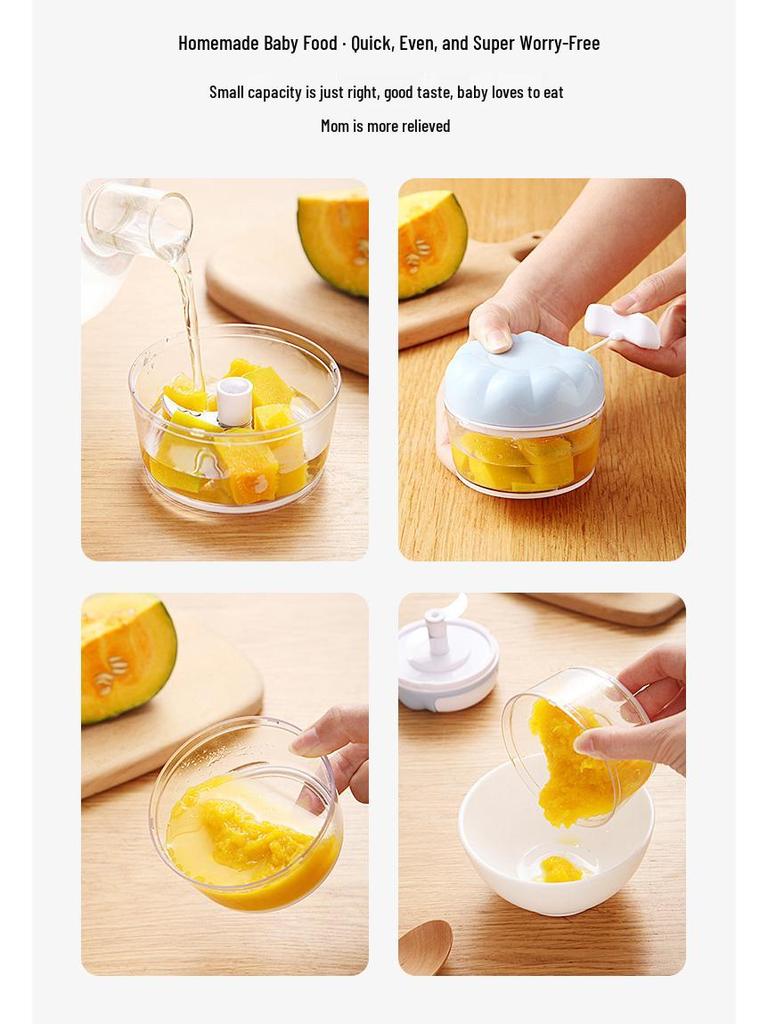 Homemade Baby Food · Quick, Even, and Super Worry-Free

Small capacity is just right, good taste, baby loves to eat

Mom is more relieved