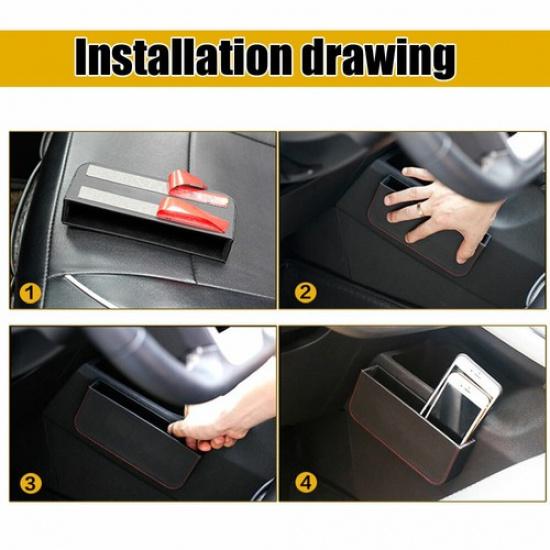 Installation drawing

1

2

3

4