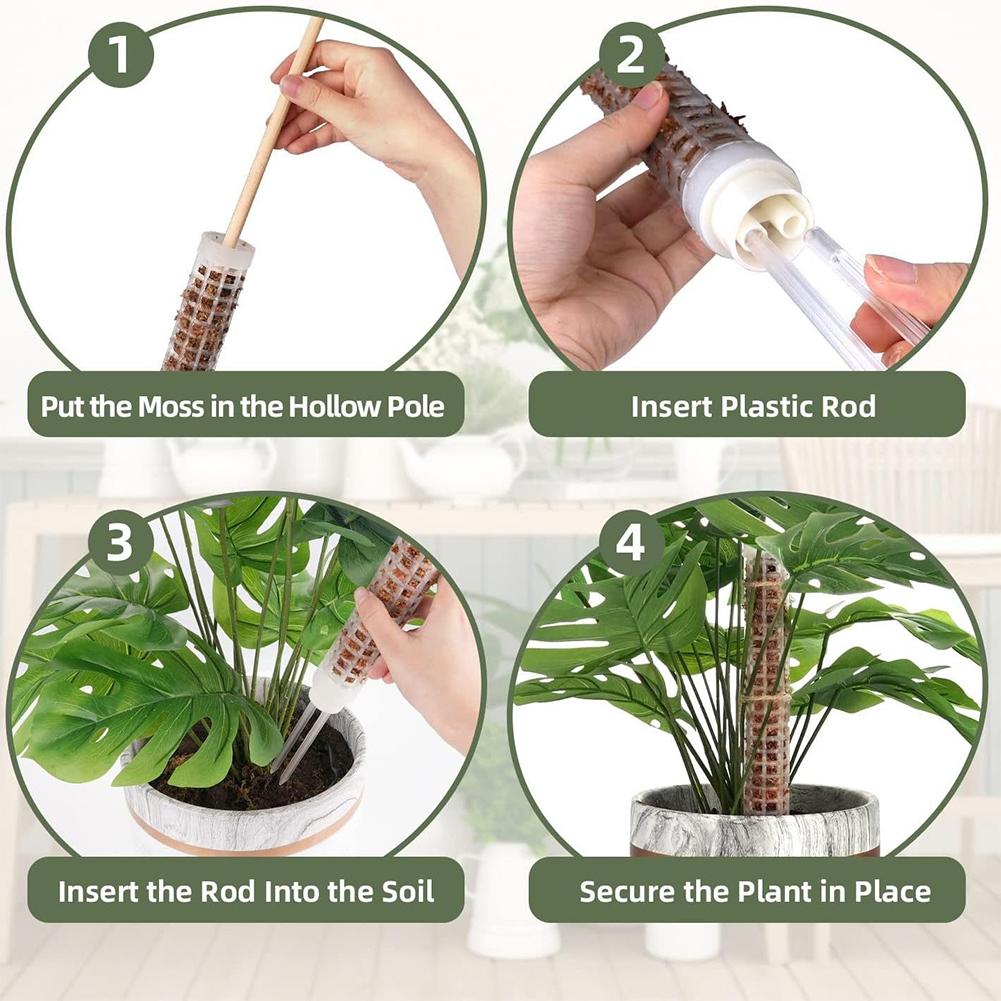 1
Put the Moss in the Hollow Pole

2
Insert Plastic Rod

3
Insert the Rod Into the Soil

4
Secure the Plant in Place