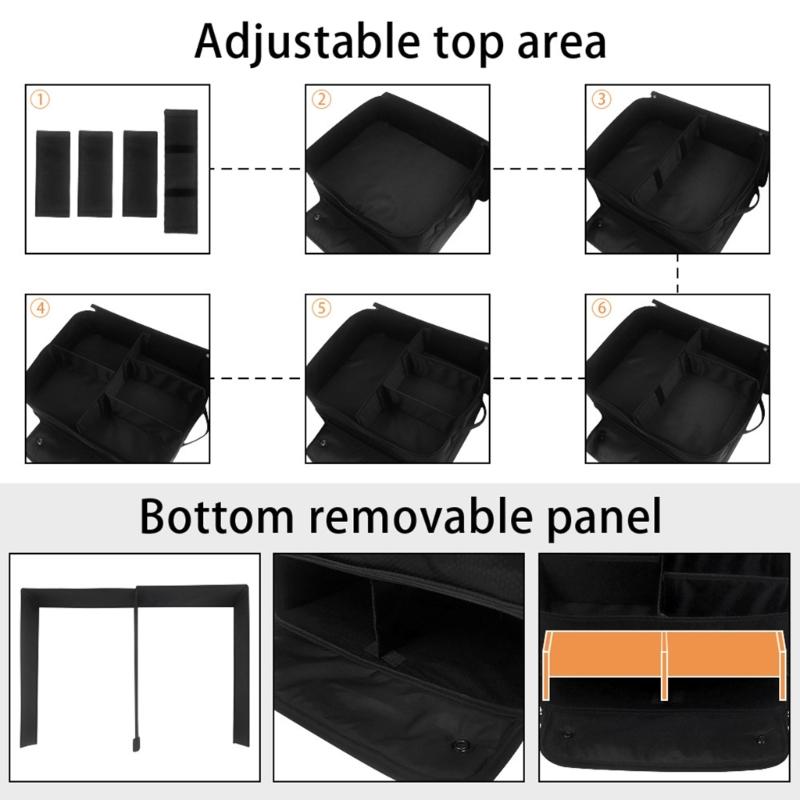 Adjustable top area

①

②

③

④

⑤

⑥

Bottom removable panel