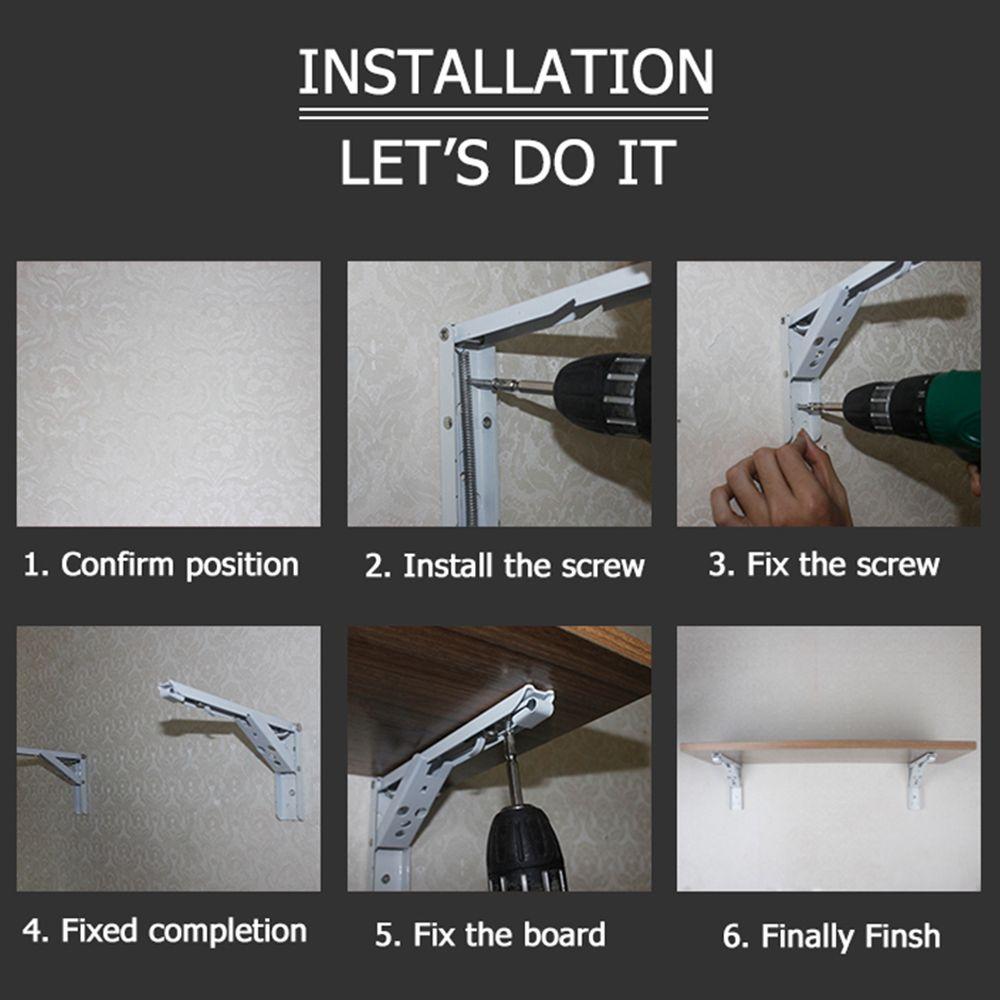 INSTALLATION
LET'S DO IT

1. Confirm position

2. Install the screw

3. Fix the screw

4. Fixed completion

5. Fix the board

6. Finally Finsh