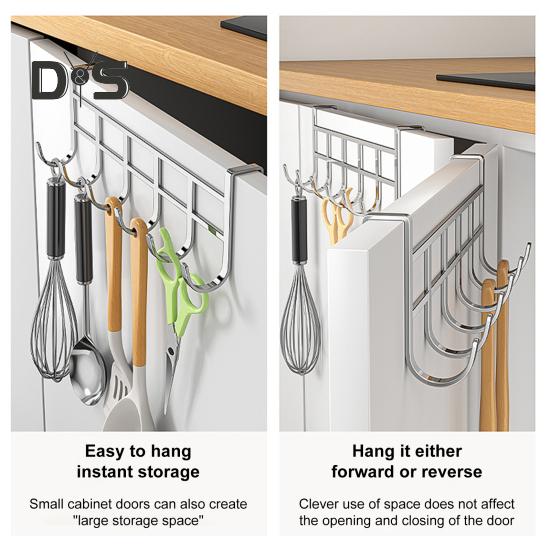 D&S

Easy to hang instant storage

Small cabinet doors can also create "large storage space"

Hang it either forward or reverse

Clever use of space does not affect the opening and closing of the door