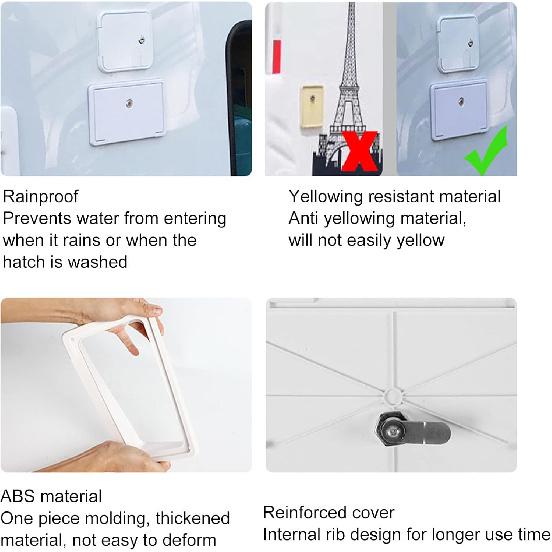 Rainproof
Prevents water from entering when it rains or when the hatch is washed

Yellowing resistant material
Anti yellowing material, will not easily yellow

ABS material
One piece molding, thickened material, not easy to deform

Reinforced cover
Internal rib design for longer use time