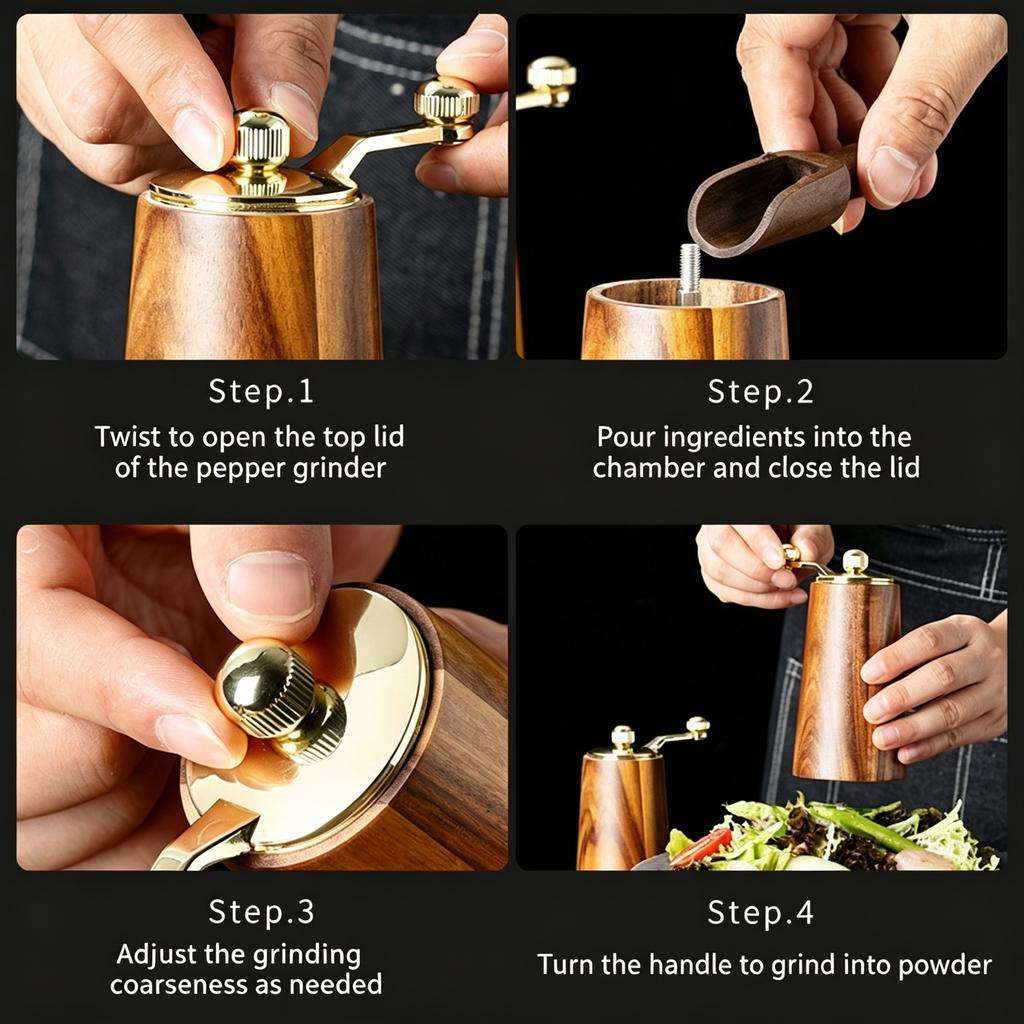 Step.1
Twist to open the top lid of the pepper grinder

Step.2
Pour ingredients into the chamber and close the lid

Step.3
Adjust the grinding coarseness as needed

Step.4
Turn the handle to grind into powder