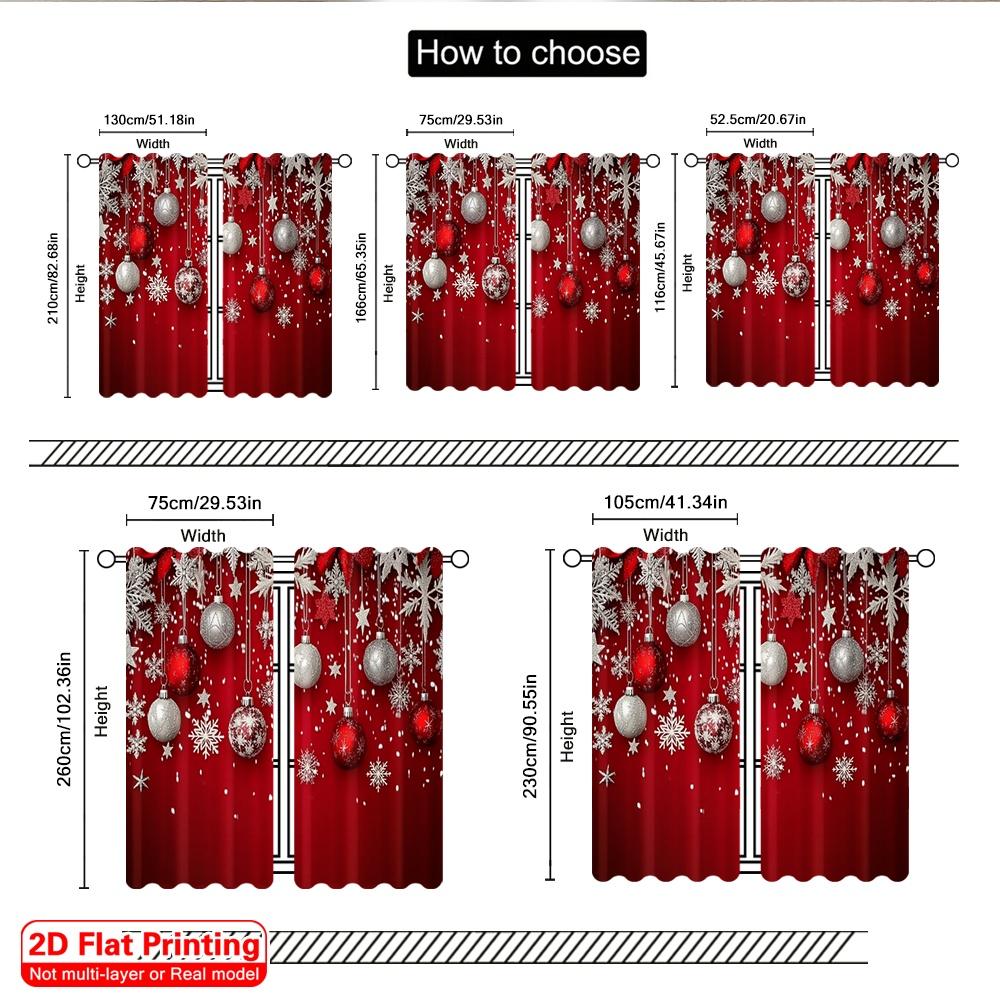 How to choose

130cm/51.18in
Width
210cm/82.68in
Height

75cm/29.53in
Width
166cm/65.35in
Height

52.5cm/20.67in
Width
116cm/45.67in
Height

75cm/29.53in
Width
260cm/102.36in
Height

105cm/41.34in
Width
230cm/90.55in
Height

2D Flat Printing
Not multi-layer or Real model