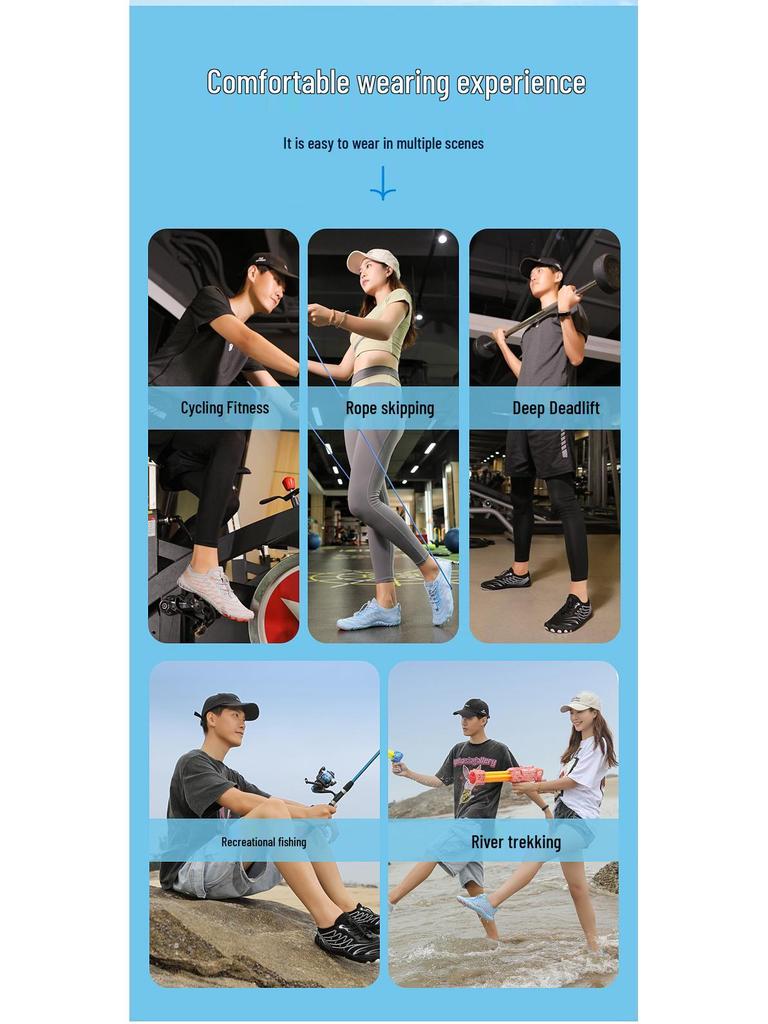 Comfortable wearing experience

It is easy to wear in multiple scenes

Cycling Fitness

Rope skipping

Deep Deadlift

Recreational fishing

River trekking