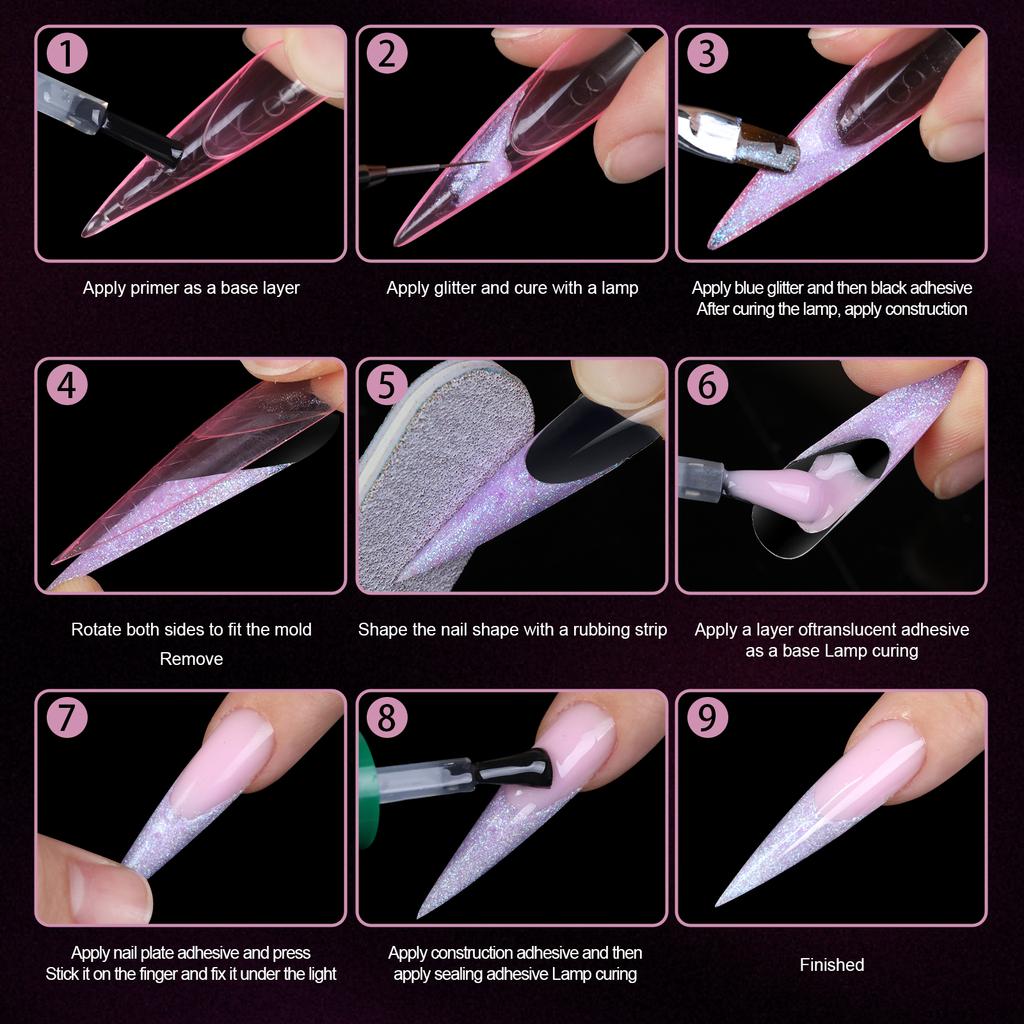 1
Apply primer as a base layer

2
Apply glitter and cure with a lamp

3
Apply blue glitter and then black adhesive
After curing the lamp, apply construction

4
Rotate both sides to fit the mold
Remove

5
Shape the nail shape with a rubbing strip

6
Apply a layer oftranslucent adhesive as a base Lamp curing

7
Apply nail plate adhesive and press
Stick it on the finger and fix it under the light

8
Apply construction adhesive and then apply sealing adhesive Lamp curing

9
Finished