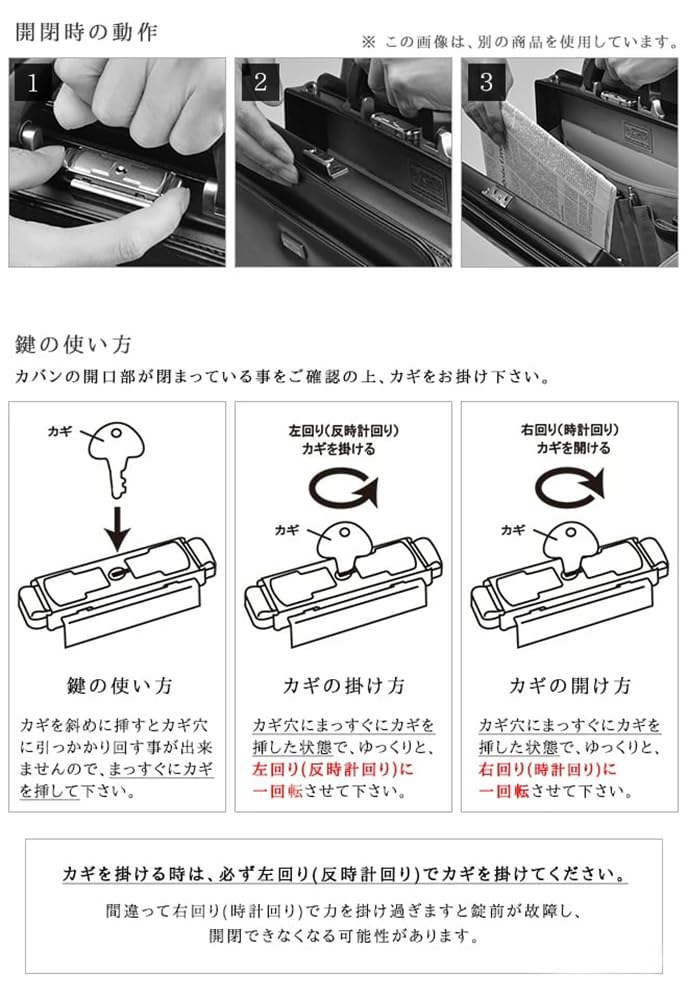 開閉時の動作

※ この画像は、別の商品を使用しています。

1

2

3

鍵の使い方

カバンの開口部が閉まっている事をご確認の上、カギをお掛け下さい。

カギ

鍵の使い方

カギを斜めに挿すとカギ穴に引っかかり回す事が出来ませんので、まっすぐにカギを挿して下さい。

左回り(反時計回り)
カギを掛ける

カギ

カギの掛け方

カギ穴にまっすぐにカギを挿した状態で、ゆっくりと、左回り(反時計回り)に一回転させて下さい。

右回り(時計回り)
カギを開ける

カギ

カギの開け方

カギ穴にまっすぐにカギを挿した状態で、ゆっくりと、右回り(時計回り)に一回転させて下さい。

カギを掛ける時は、必ず左回り(反時計回り)でカギを掛けてください。

間違って右回り(時計回り)で力を掛け過ぎますと錠前が故障し、開閉できなくなる可能性があります。