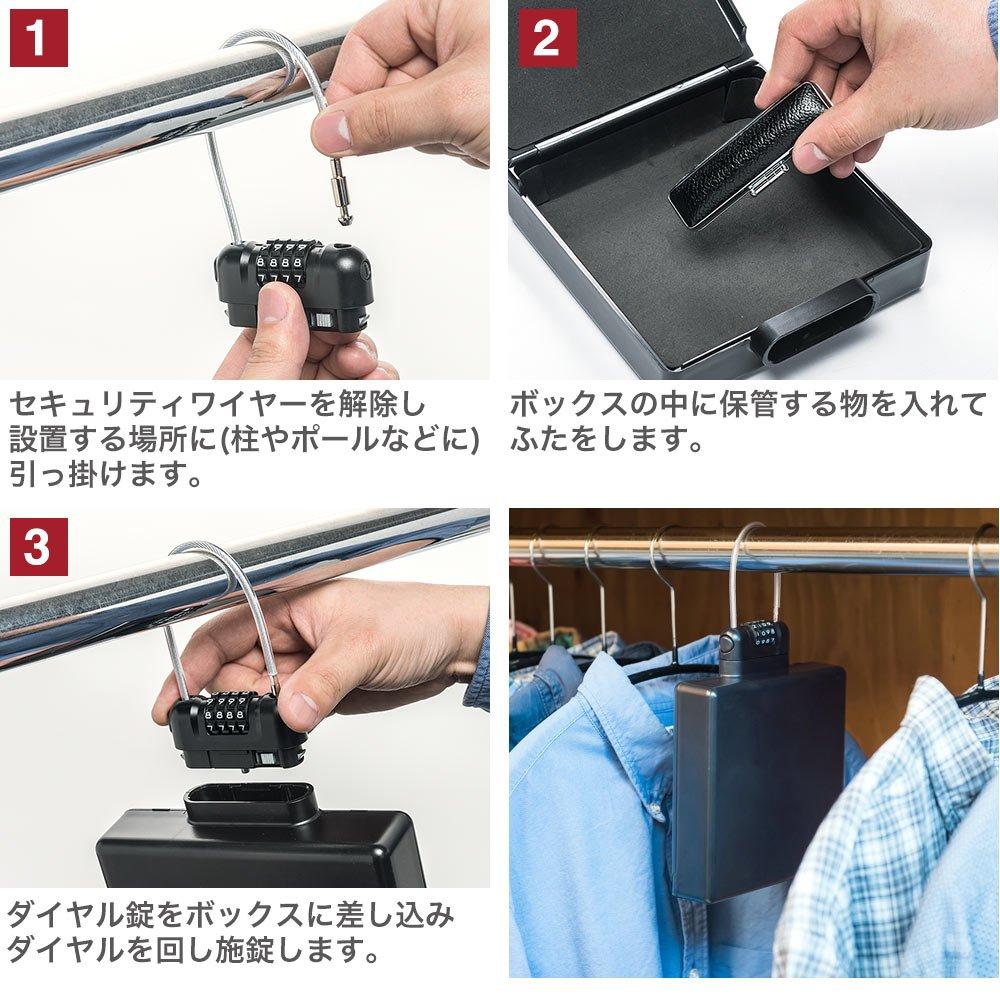 1

セキュリティワイヤーを解除し設置する場所に(柱やポールなどに)引っ掛けます。

2

ボックスの中に保管する物を入れてふたをします。

3

ダイヤル錠をボックスに差し込みダイヤルを回し施錠します。