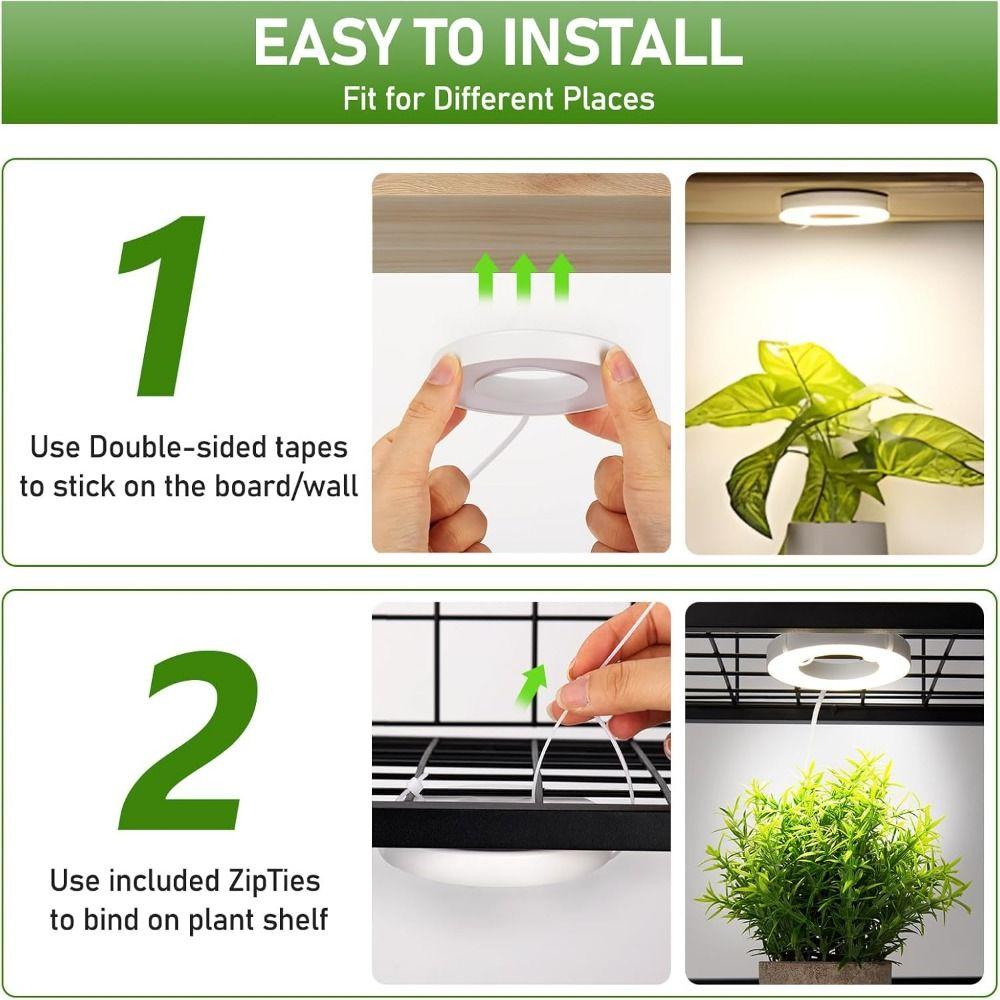 EASY TO INSTALL
Fit for Different Places

1

Use Double-sided tapes to stick on the board/wall

2

Use included ZipTies to bind on plant shelf