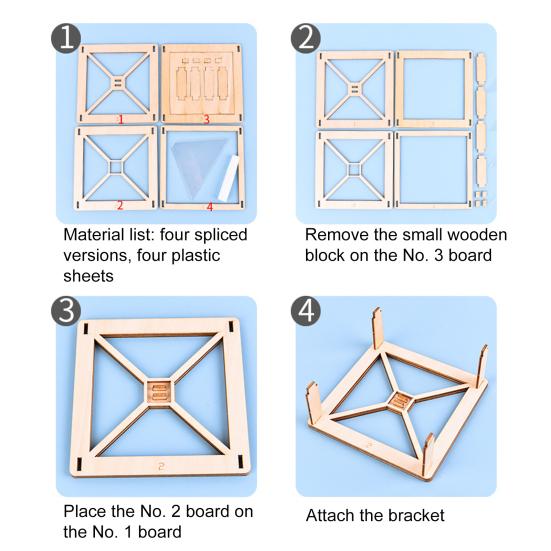 1

1

3

2

4

Material list: four spliced versions, four plastic sheets

2

Remove the small wooden block on the No. 3 board

3

2

Place the No. 2 board on the No. 1 board

4

2

Attach the bracket