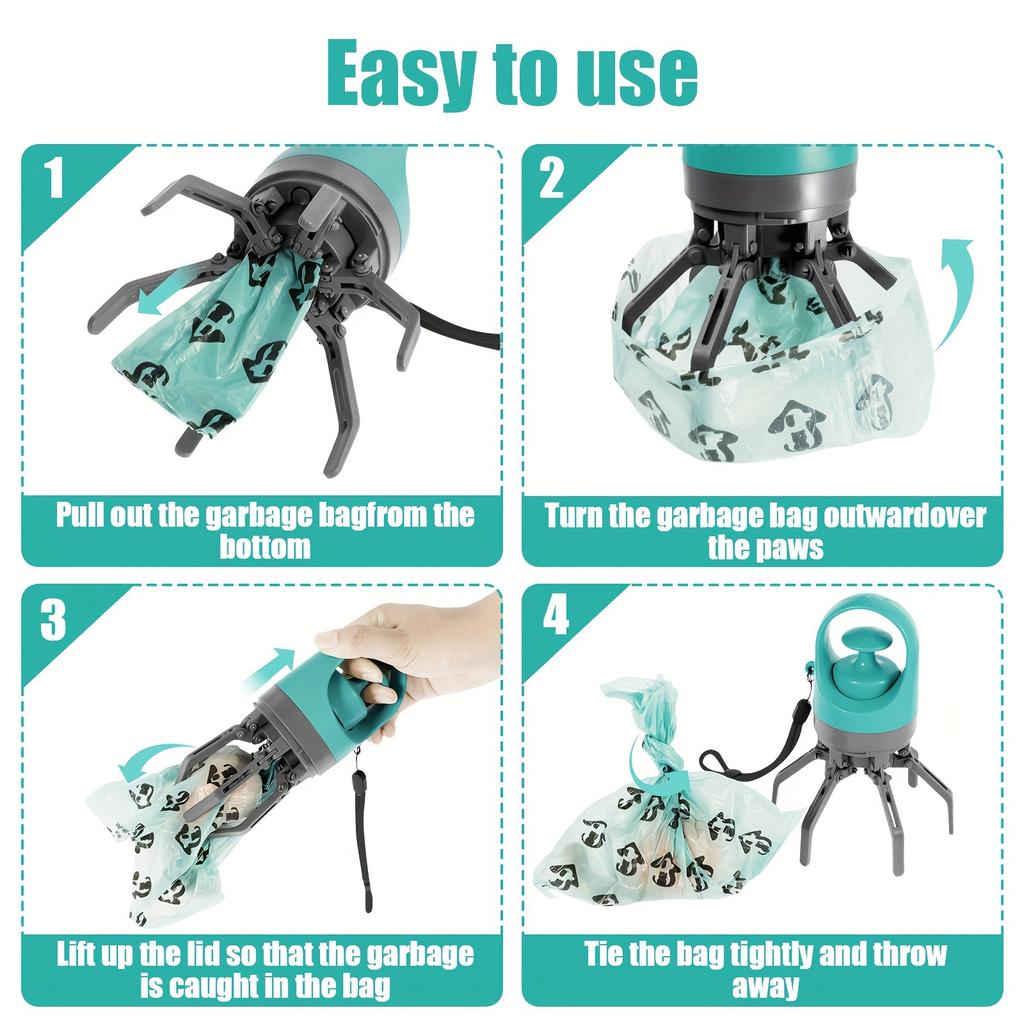 Easy to use

1

Pull out the garbage bagfrom the bottom

2

Turn the garbage bag outwardover the paws

3

Lift up the lid so that the garbage is caught in the bag

4

Tie the bag tightly and throw away