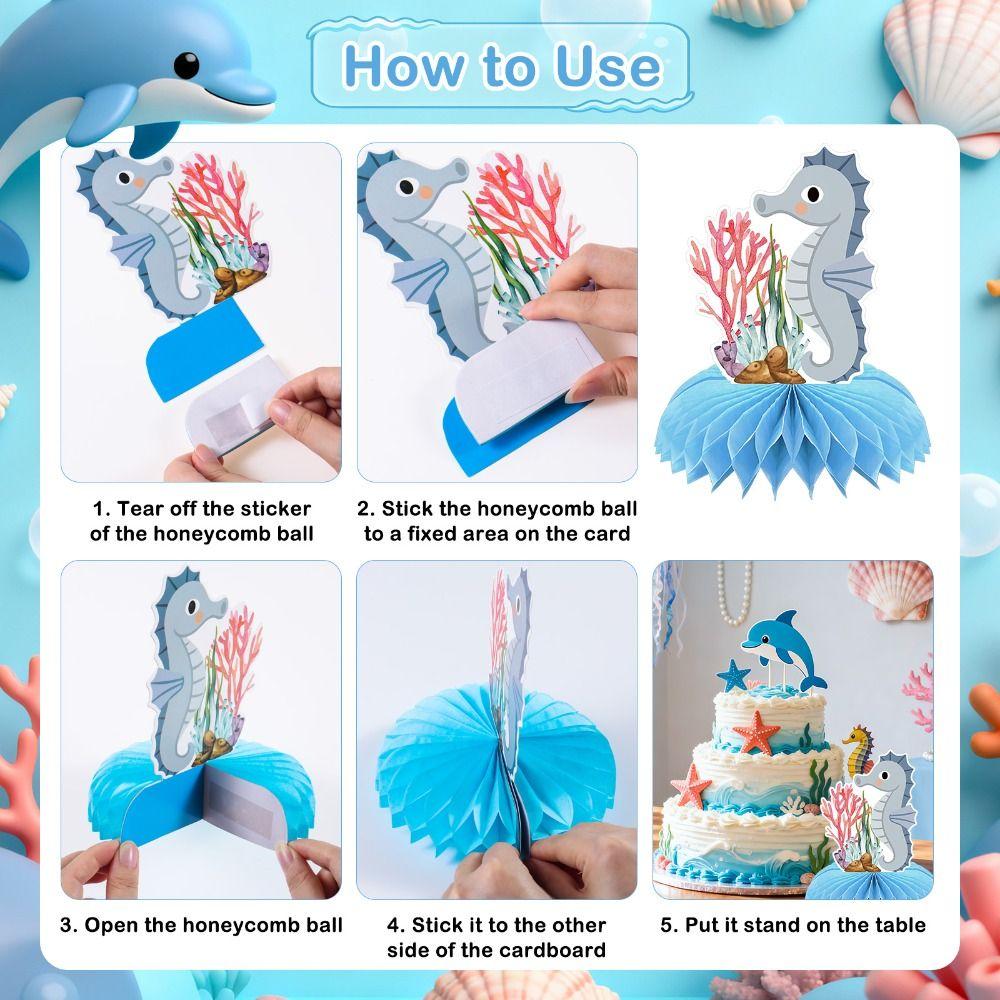 How to Use

1. Tear off the sticker of the honeycomb ball

2. Stick the honeycomb ball to a fixed area on the card

3. Open the honeycomb ball

4. Stick it to the other side of the cardboard

5. Put it stand on the table