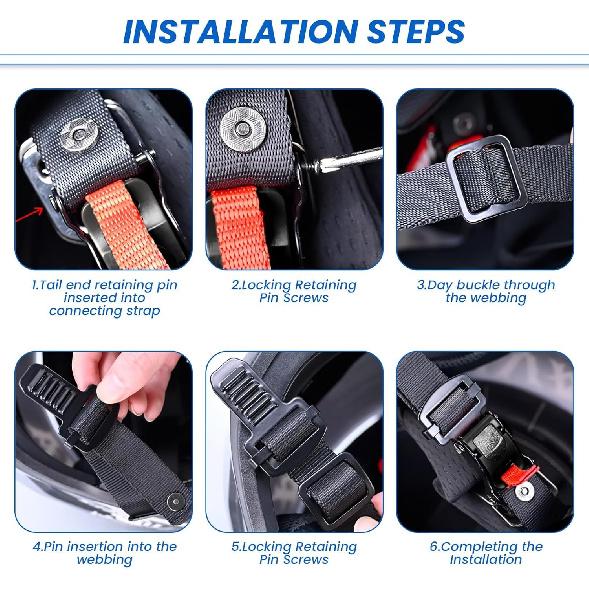 INSTALLATION STEPS

1.Tail end retaining pin inserted into connecting strap

2.Locking Retaining Pin Screws

3.Day buckle through the webbing

4.Pin insertion into the webbing

5.Locking Retaining Pin Screws

6.Completing the Installation