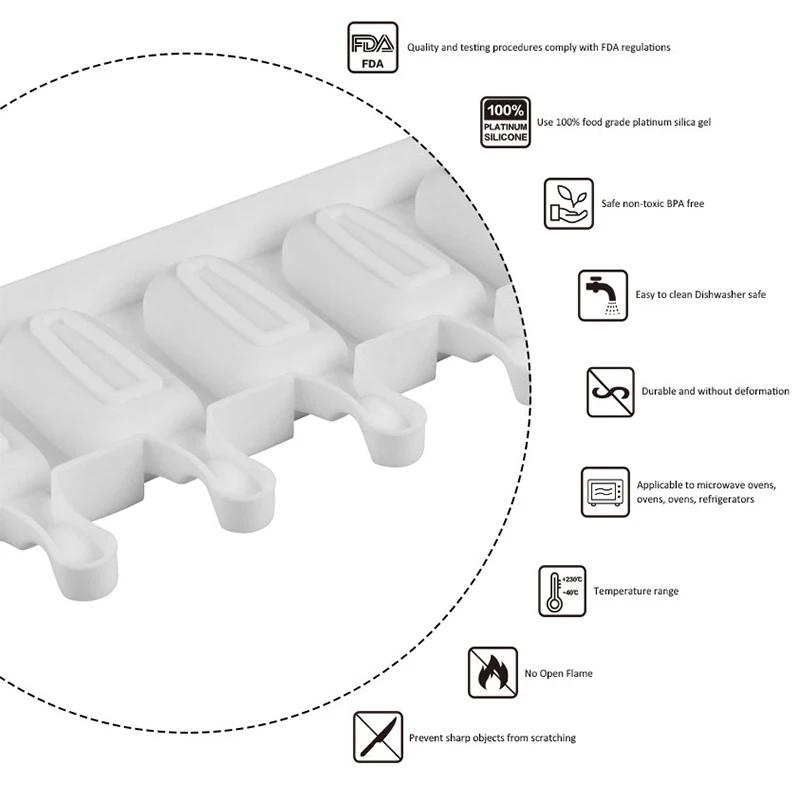 FDA
FDA
Quality and testing procedures comply with FDA regulations

100%
PLATINUM
SILICONE
Use 100% food grade platinum silica gel

Safe non-toxic BPA free

Easy to clean Dishwasher safe

Durable and without deformation

Applicable to microwave ovens, ovens, ovens, refrigerators

+230℃
-40℃
Temperature range

No Open Flame

Prevent sharp objects from scratching