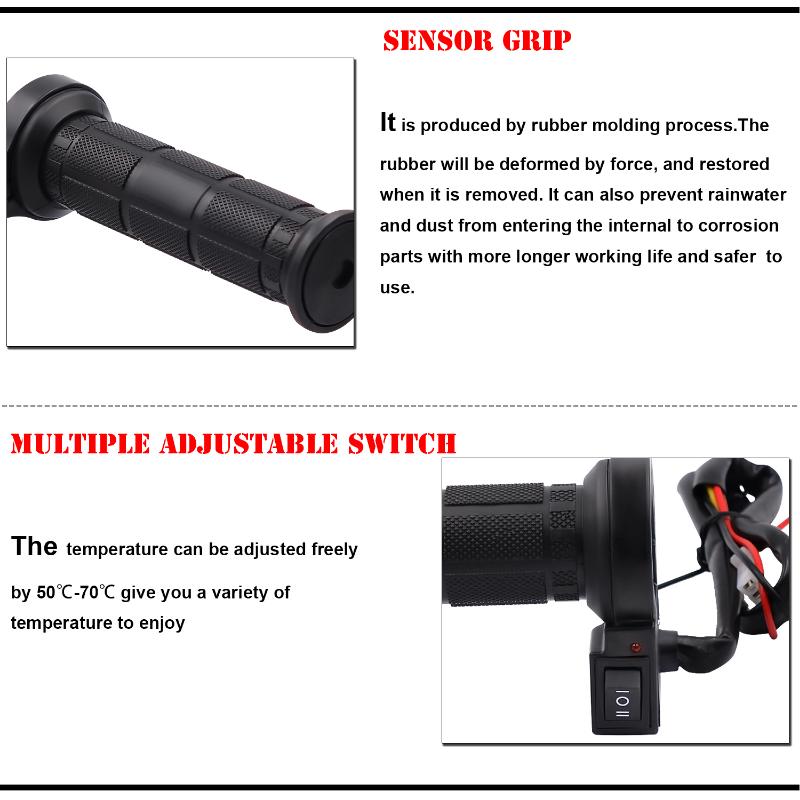 SENSOR GRIP

It is produced by rubber molding process.The rubber will be deformed by force, and restored when it is removed. It can also prevent rainwater and dust from entering the internal to corrosion parts with more longer working life and safer to use.

MULTIPLE ADJUSTABLE SWITCH

The temperature can be adjusted freely by 50℃-70℃ give you a variety of temperature to enjoy

I O II