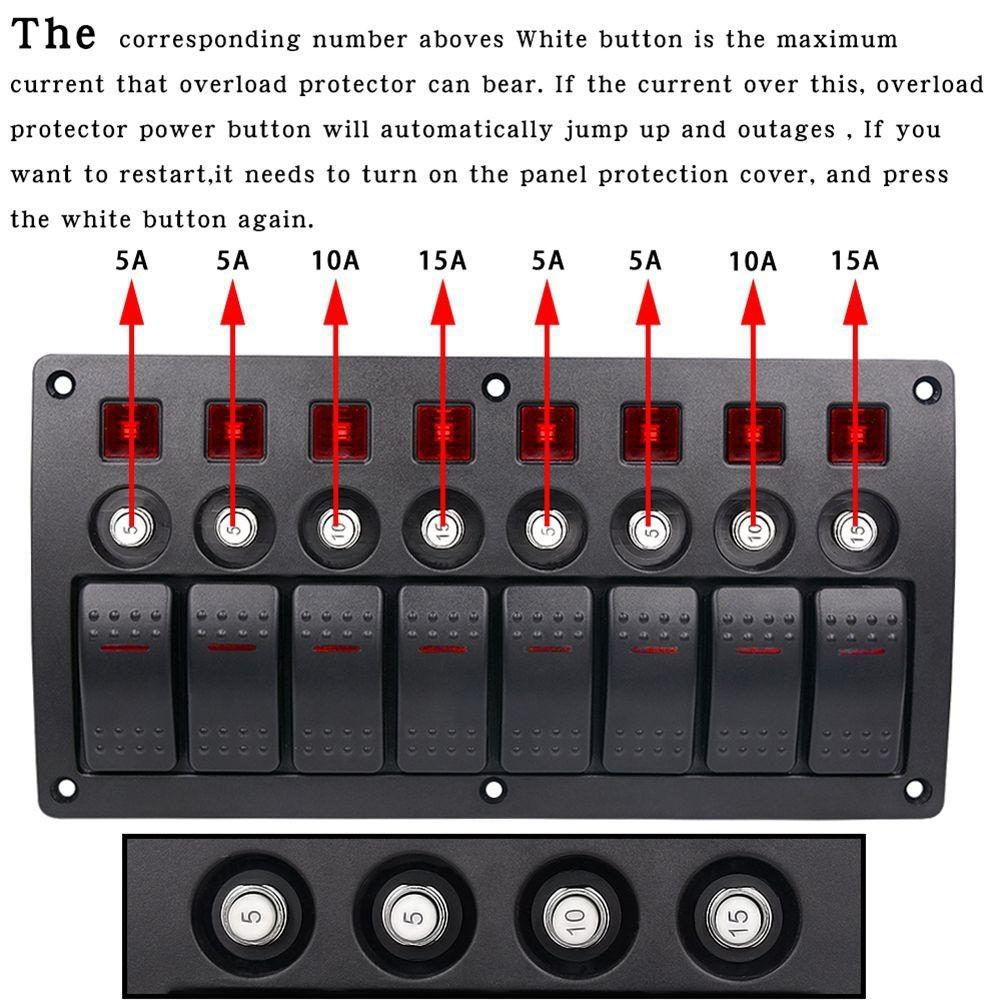 The corresponding number aboves White button is the maximum current that overload protector can bear. If the current over this, overload protector power button will automatically jump up and outages , If you want to restart,it needs to turn on the panel protection cover, and press the white button again.

5A 5A 10A 15A 5A 5A 10A 15A

5 5 10 15 5 5 10 15

5 5 10 15