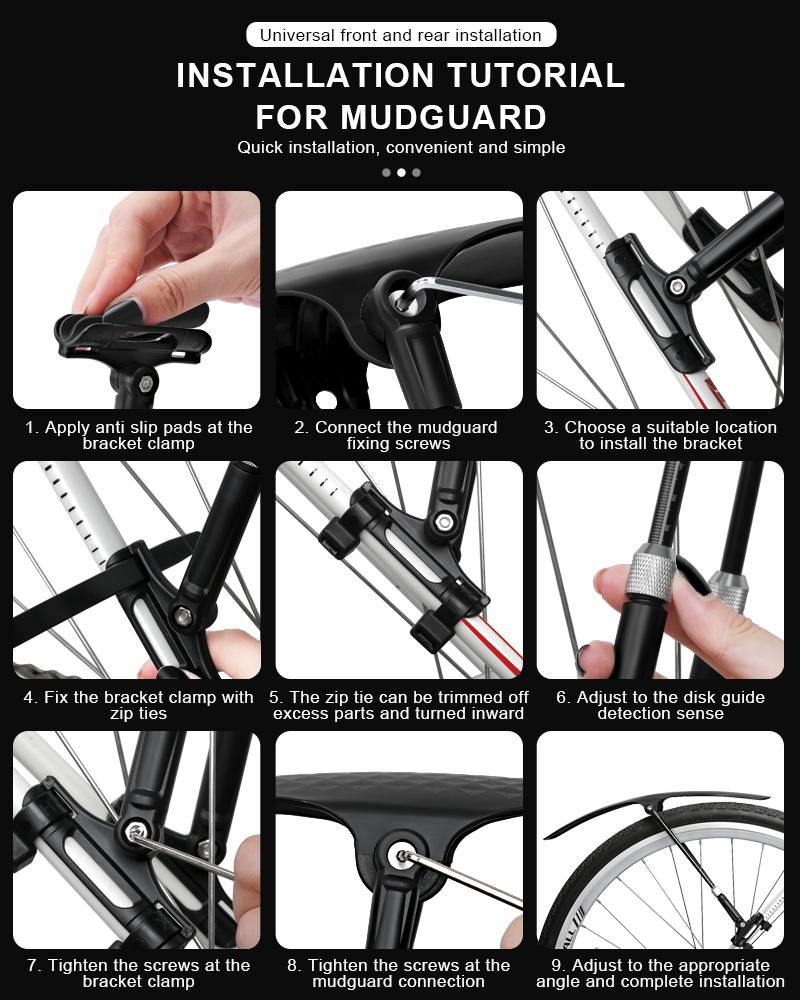 Universal front and rear installation

INSTALLATION TUTORIAL FOR MUDGUARD

Quick installation, convenient and simple

1. Apply anti slip pads at the bracket clamp

2. Connect the mudguard fixing screws

3. Choose a suitable location to install the bracket

4. Fix the bracket clamp with zip ties

5. The zip tie can be trimmed off excess parts and turned inward

6. Adjust to the disk guide detection sense

7. Tighten the screws at the bracket clamp

8. Tighten the screws at the mudguard connection

9. Adjust to the appropriate angle and complete installation