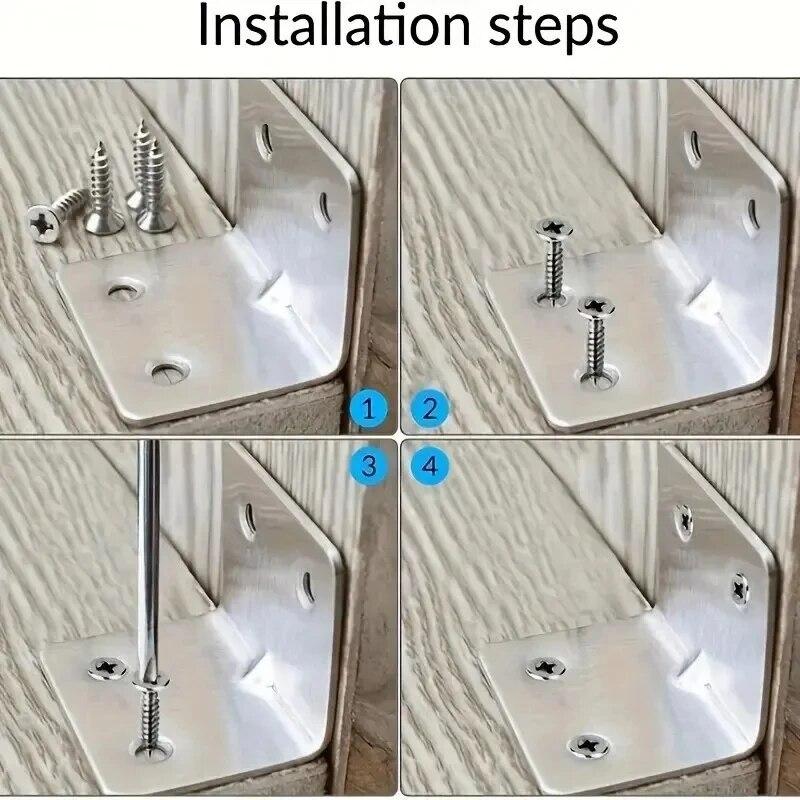 Installation steps

1

2

3

4