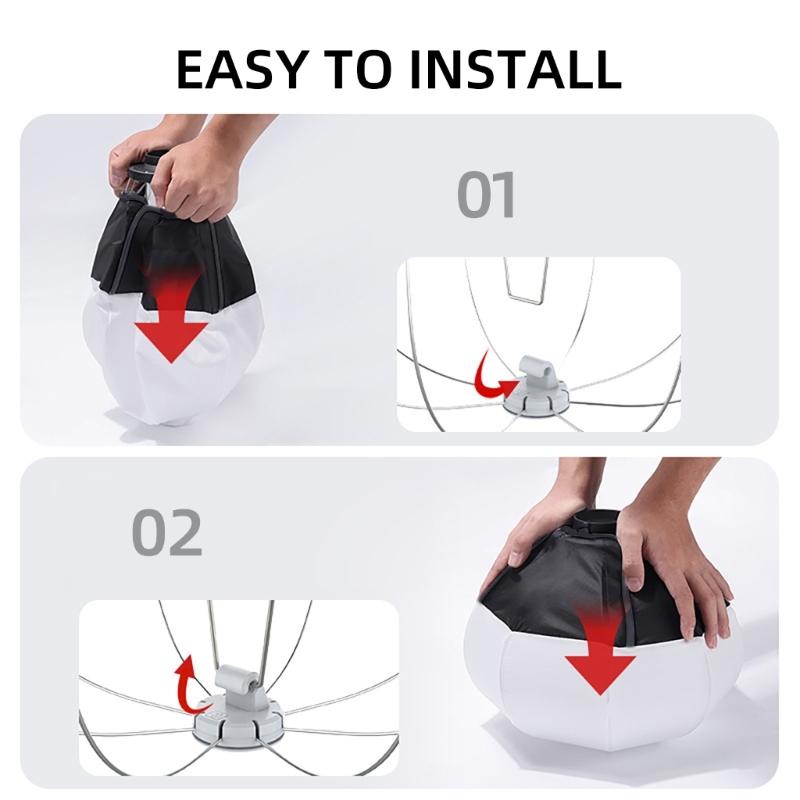 EASY TO INSTALL

01

02