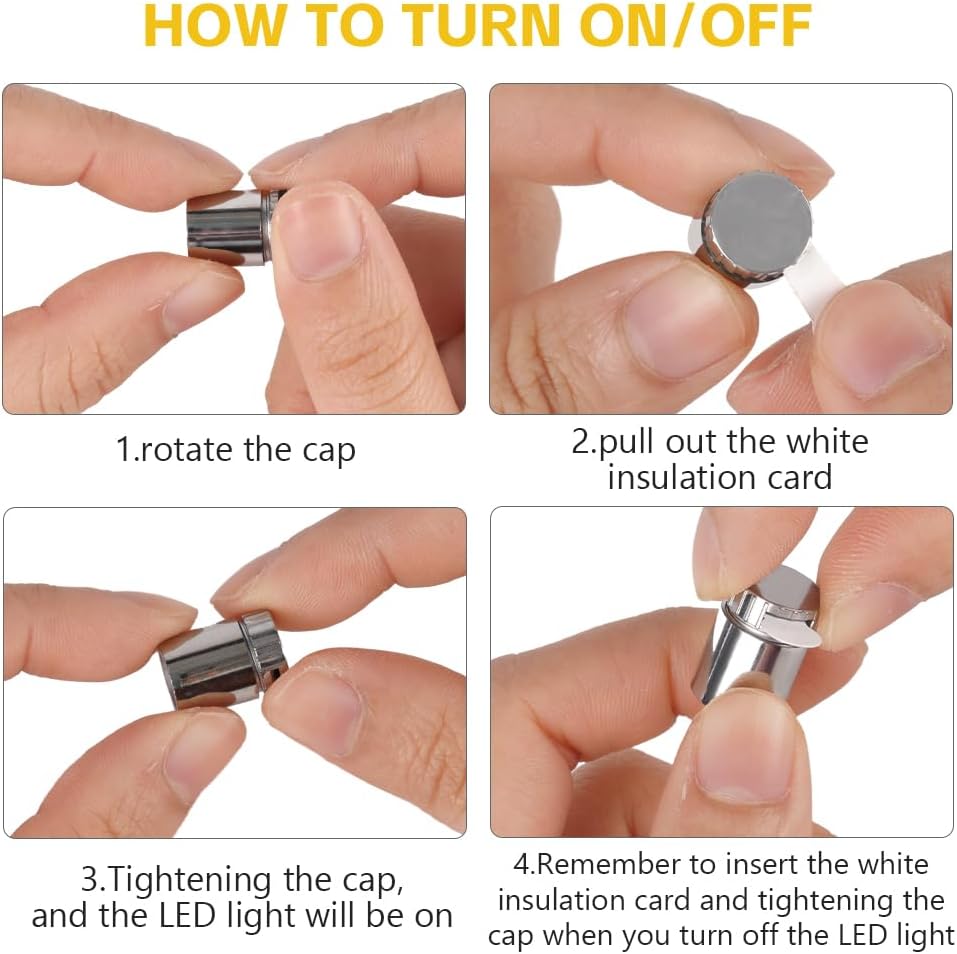 HOW TO TURN ON/OFF

1.rotate the cap

2.pull out the white insulation card

3.Tightening the cap, and the LED light will be on

4.Remember to insert the white insulation card and tightening the cap when you turn off the LED light