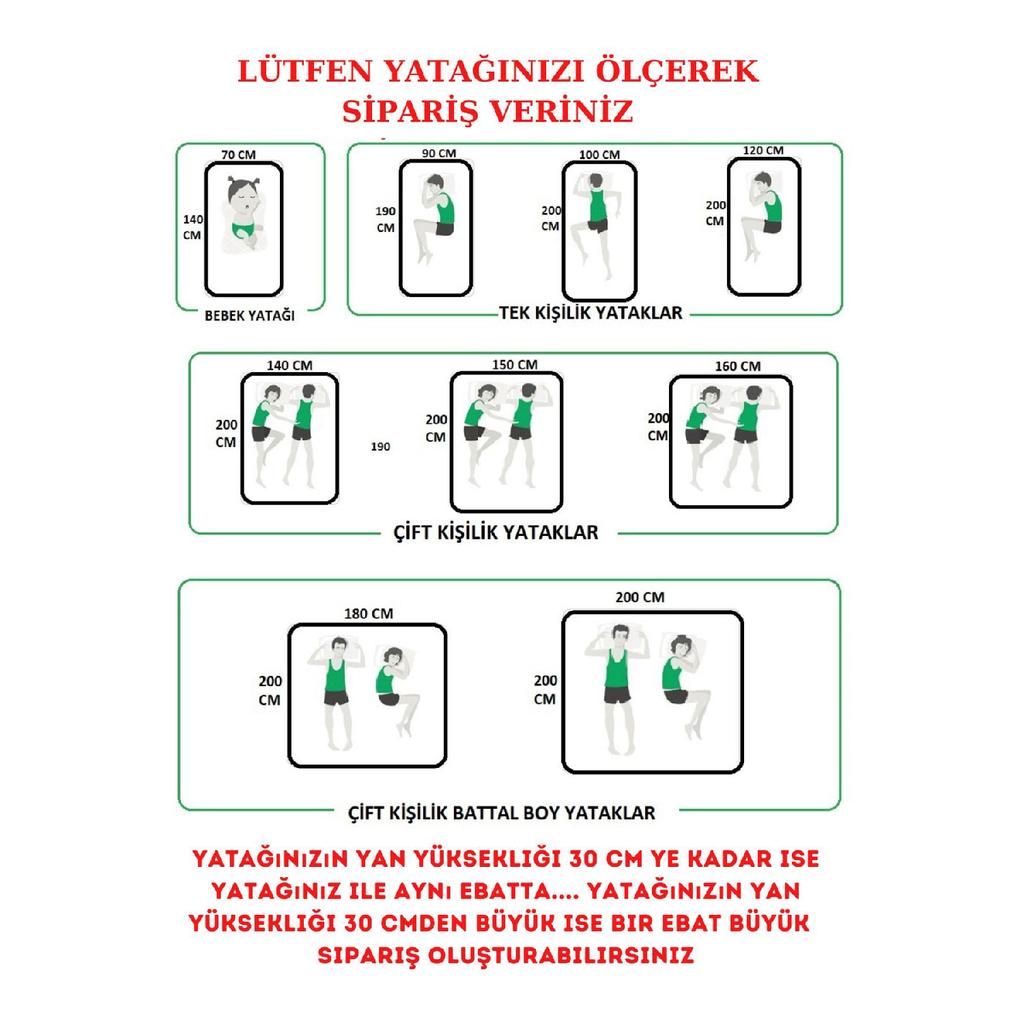 LÜTFEN YATAĞINIZI ÖLÇEREK SİPARİŞ VERİNİZ

70 CM
140 CM
BEBEK YATAĞI

90 CM
190 CM

100 CM
200 CM

120 CM
200 CM

TEK KİŞİLİK YATAKLAR

140 CM
200 CM

190

150 CM
200 CM

160 CM
200 CM

ÇİFT KİŞİLİK YATAKLAR

180 CM
200 CM

200 CM
200 CM

ÇİFT KİŞİLİK BATTAL BOY YATAKLAR

YATAĞINIZIN YAN YÜKSEKLIĞI 30 CM YE KADAR ISE YATAĞINIZ ILE AYNI EBATTA.... YATAĞINIZIN YAN YÜKSEKLIĞI 30 CMDEN BÜYÜK ISE BIR EBAT BÜYÜK SIPARIŞ OLUŞTURABILIRSINIZ