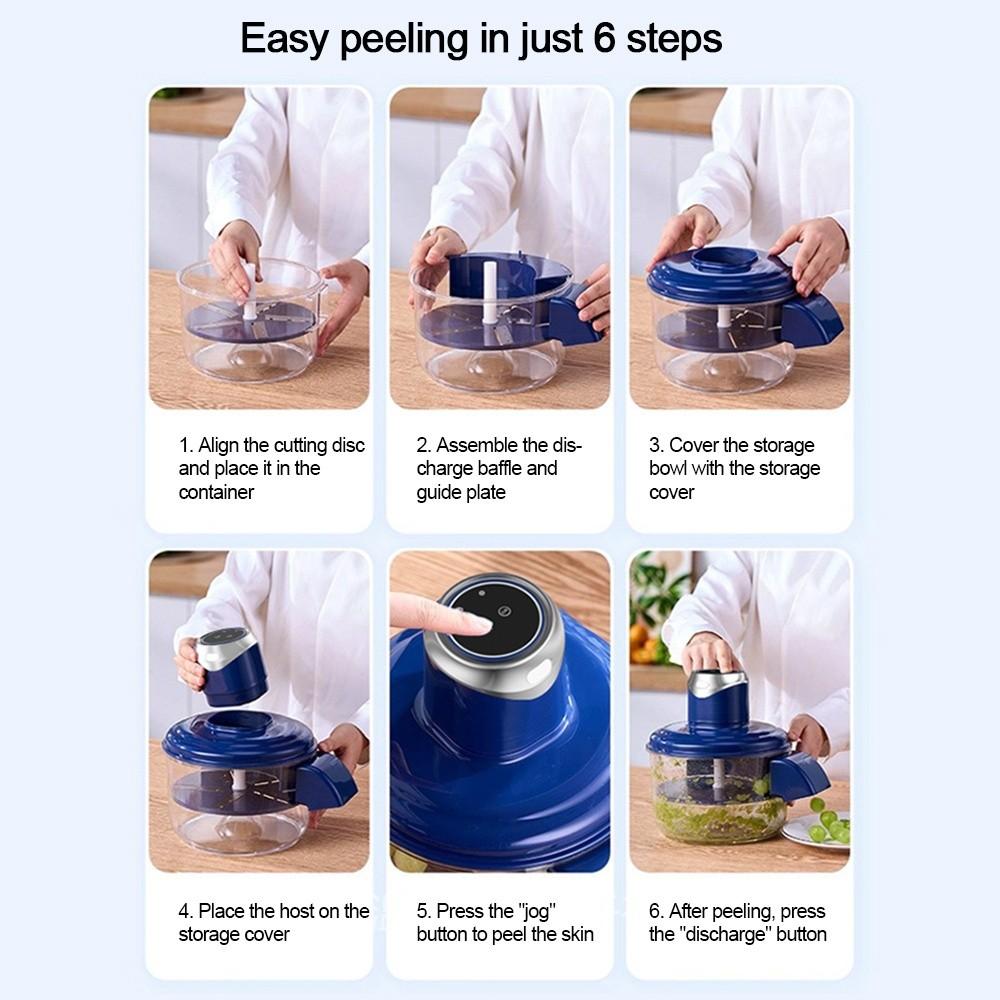 Easy peeling in just 6 steps

1. Align the cutting disc and place it in the container

2. Assemble the discharge baffle and guide plate

3. Cover the storage bowl with the storage cover

4. Place the host on the storage cover

5. Press the "jog" button to peel the skin

6. After peeling, press the "discharge" button