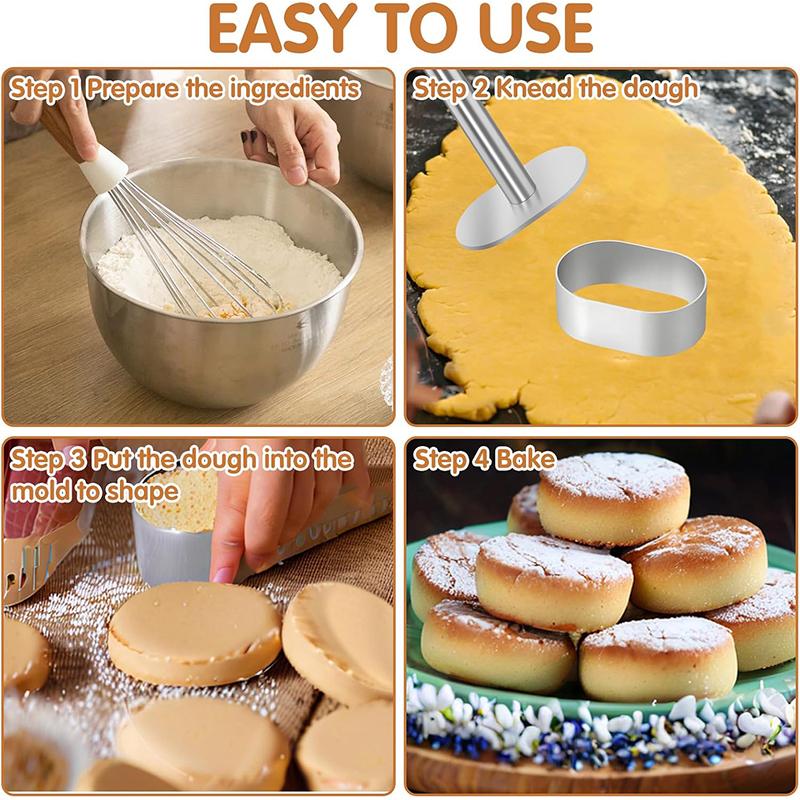 EASY TO USE

Step 1 Prepare the ingredients

Step 2 Knead the dough

Step 3 Put the dough into the mold to shape

Step 4 Bake