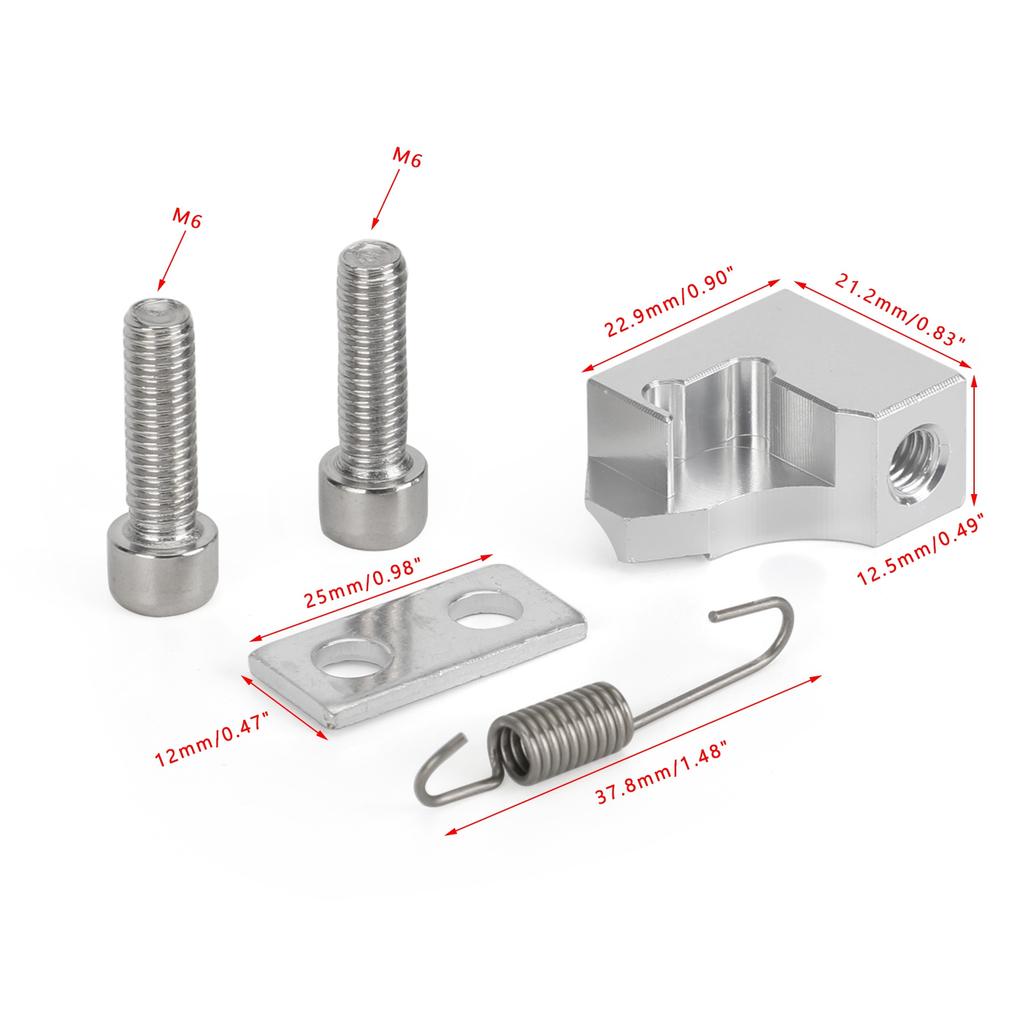 M6

M6

22.9mm/0.90"

21.2mm/0.83"

12.5mm/0.49"

25mm/0.98"

12mm/0.47"

37.8mm/1.48"