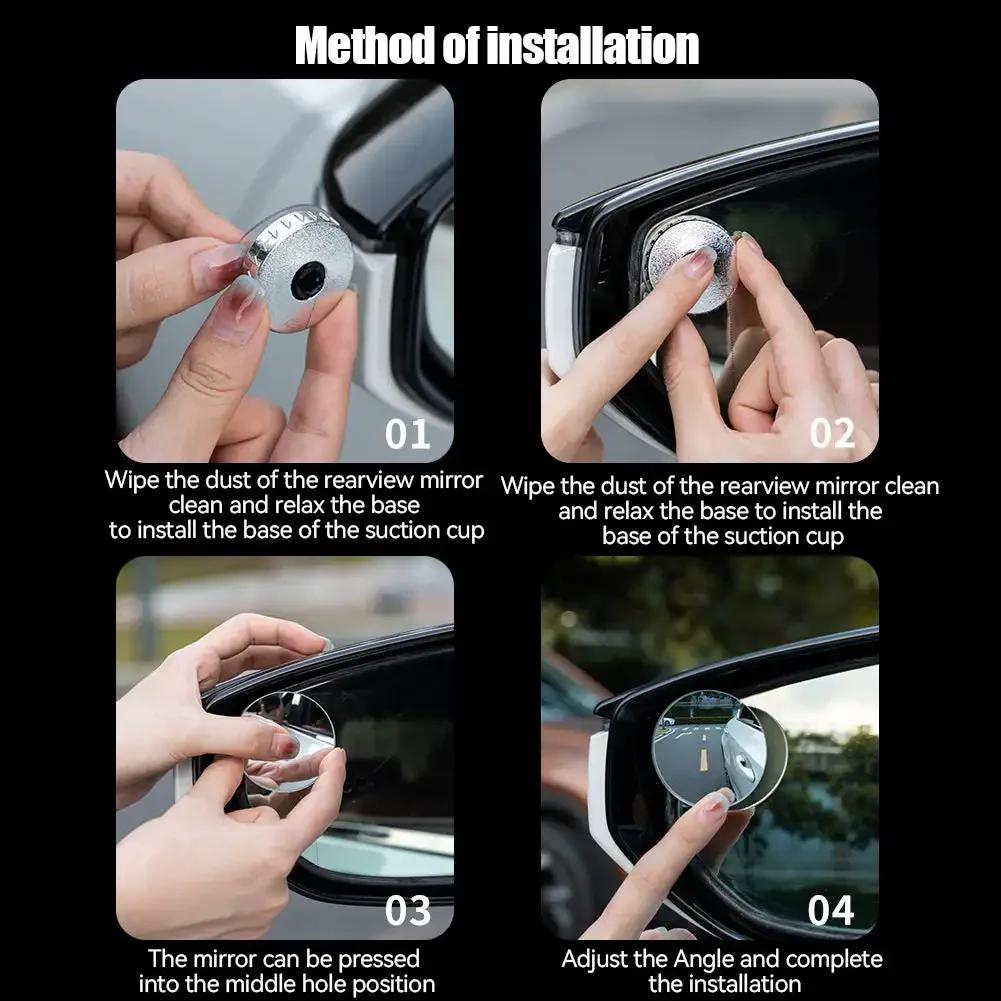 Method of installation

01

Wipe the dust of the rearview mirror clean and relax the base to install the base of the suction cup

02

Wipe the dust of the rearview mirror clean and relax the base to install the base of the suction cup

03

The mirror can be pressed into the middle hole position

04

Adjust the Angle and complete the installation