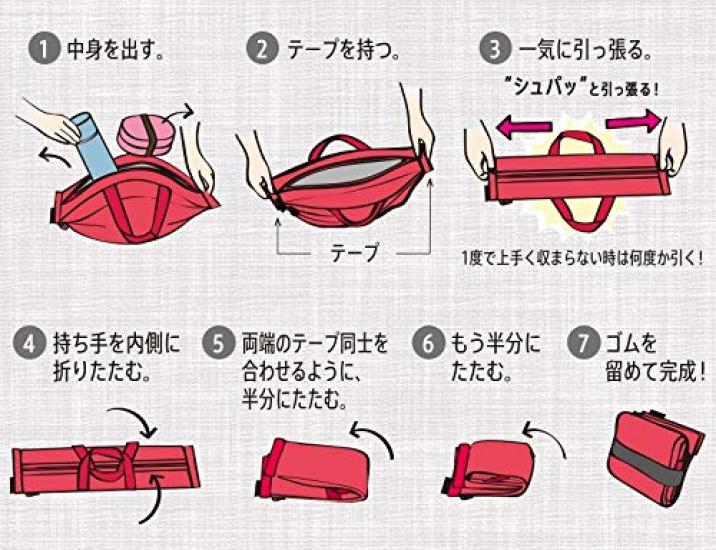 1 中身を出す。

2 テープを持つ。

テープ

3 一気に引っ張る。

"シュパッ"と引っ張る!

1度で上手く収まらない時は何度か引く!

4 持ち手を内側に折りたたむ。

5 両端のテープ同士を合わせるように、半分にたたむ。

6 もう半分にたたむ。

7 ゴムを留めて完成!