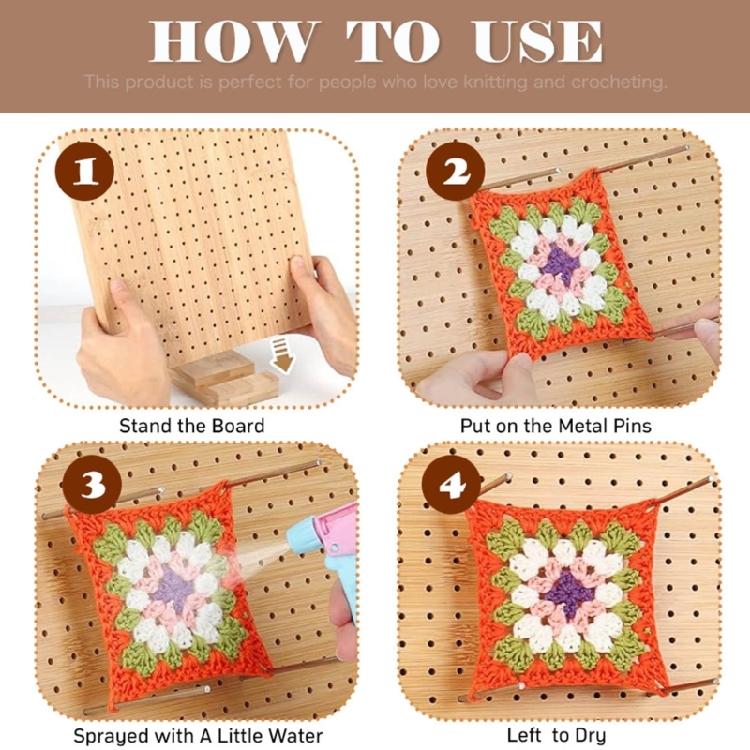 HOW TO USE

This product is perfect for people who love knitting and crocheting.

1

Stand the Board

2

Put on the Metal Pins

3

Sprayed with A Little Water

4

Left to Dry