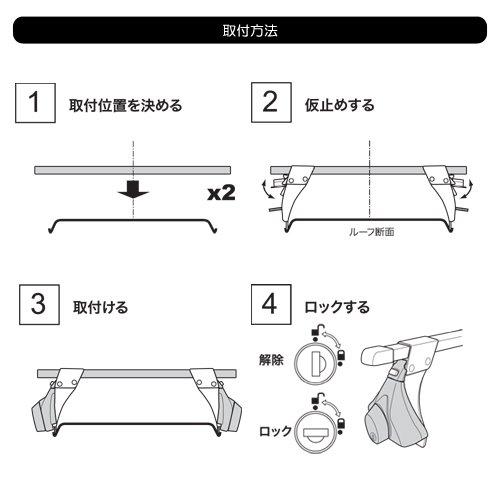 取付方法

1 取付位置を決める

x2

2 仮止めする

ルーフ断面

3 取付ける

4 ロックする

解除

ロック