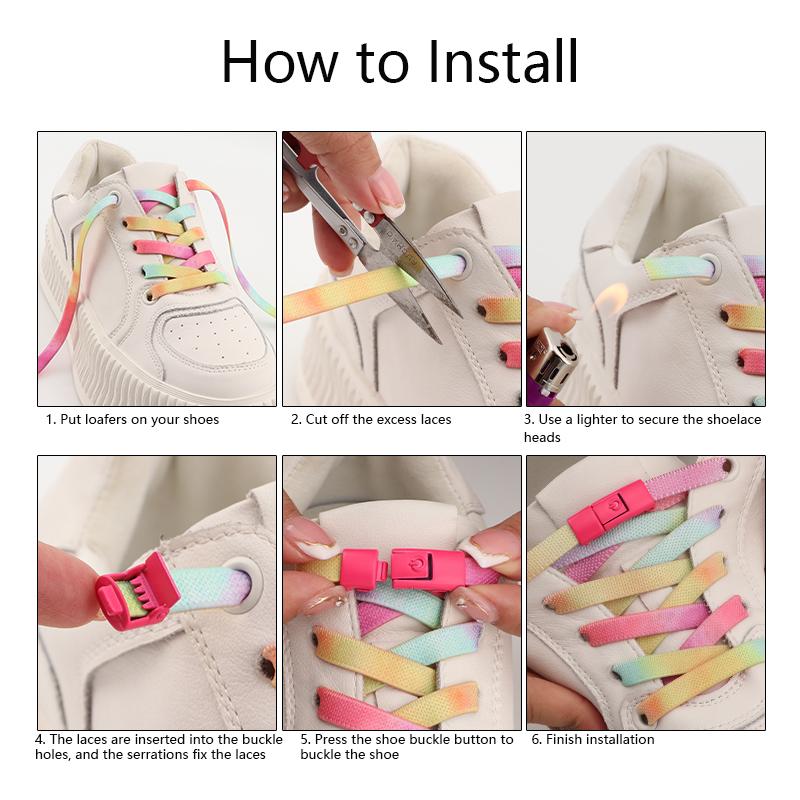 How to Install

1. Put loafers on your shoes

2. Cut off the excess laces

3. Use a lighter to secure the shoelace heads

4. The laces are inserted into the buckle holes, and the serrations fix the laces

5. Press the shoe buckle button to buckle the shoe

6. Finish installation