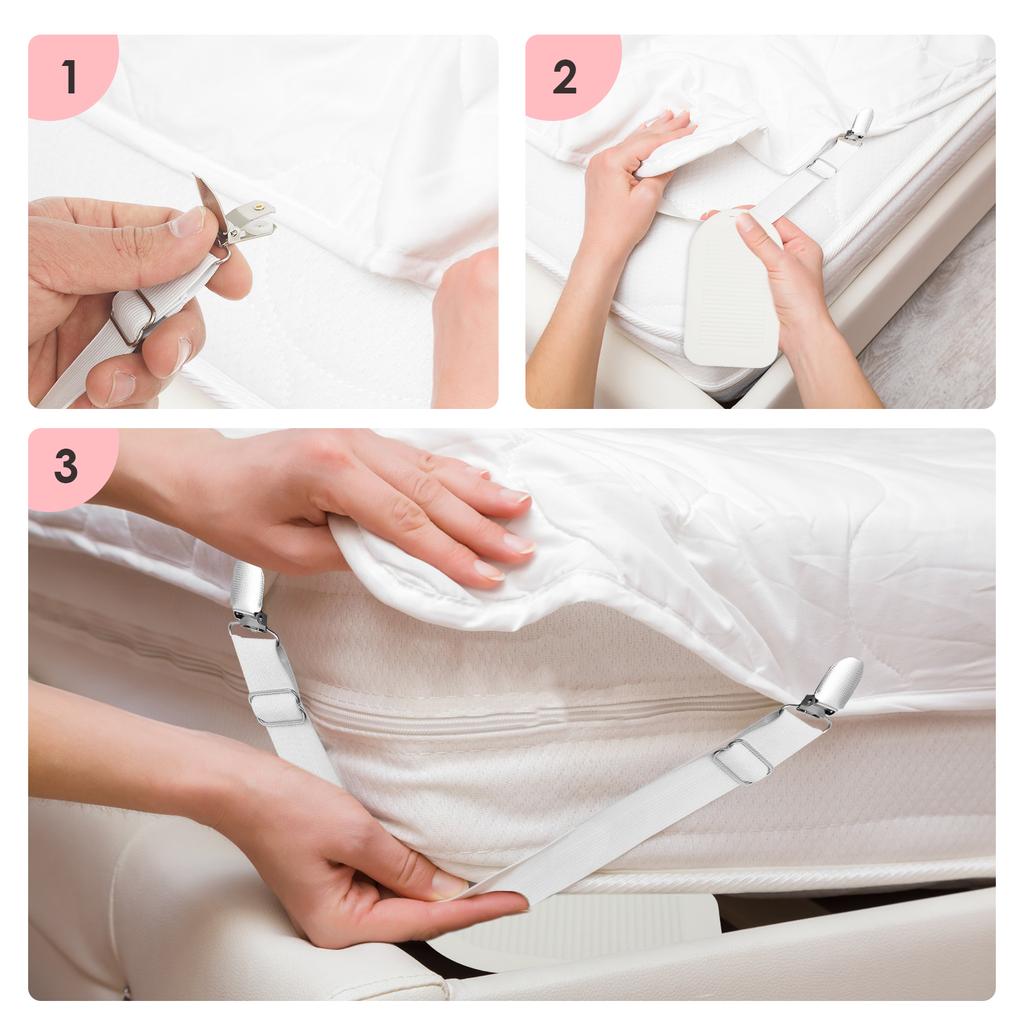 1

2

3