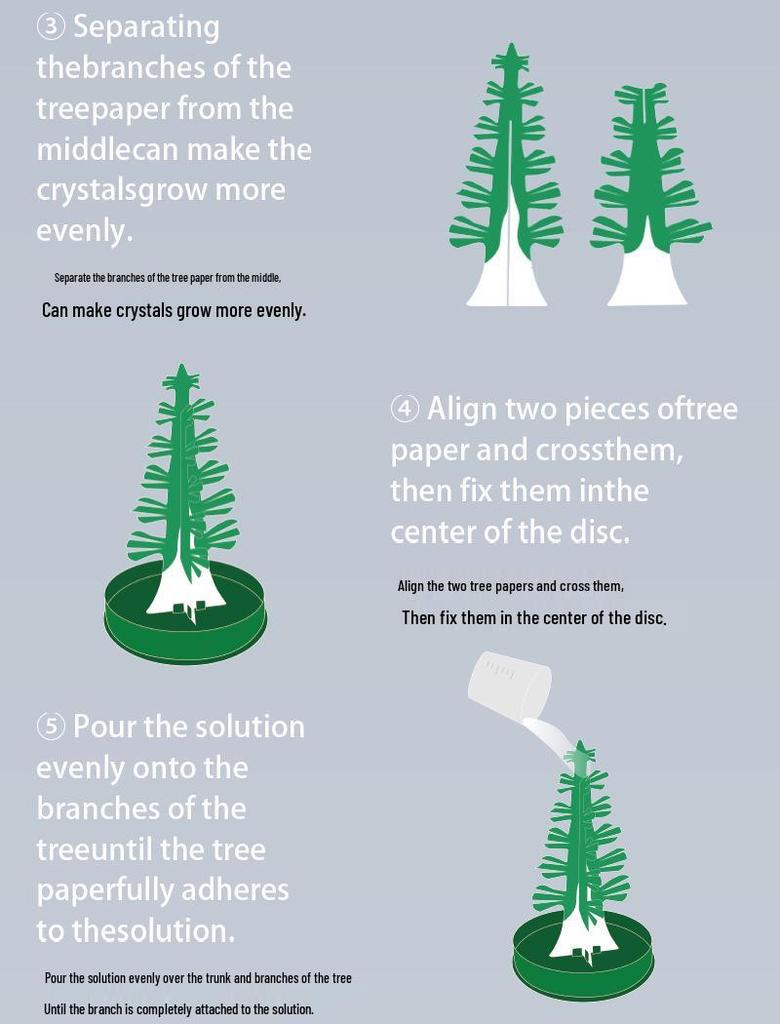 ③ Separating thebranches of the treepaper from the middlecan make the crystalsgrow more evenly.

Separate the branches of the tree paper from the middle,

Can make crystals grow more evenly.

④ Align two pieces oftree paper and crossthem, then fix them inthe center of the disc.

Align the two tree papers and cross them,

Then fix them in the center of the disc.

⑤ Pour the solution evenly onto the branches of the treeuntil the tree paperfully adheres to thesolution.

Pour the solution evenly over the trunk and branches of the tree

Until the branch is completely attached to the solution.