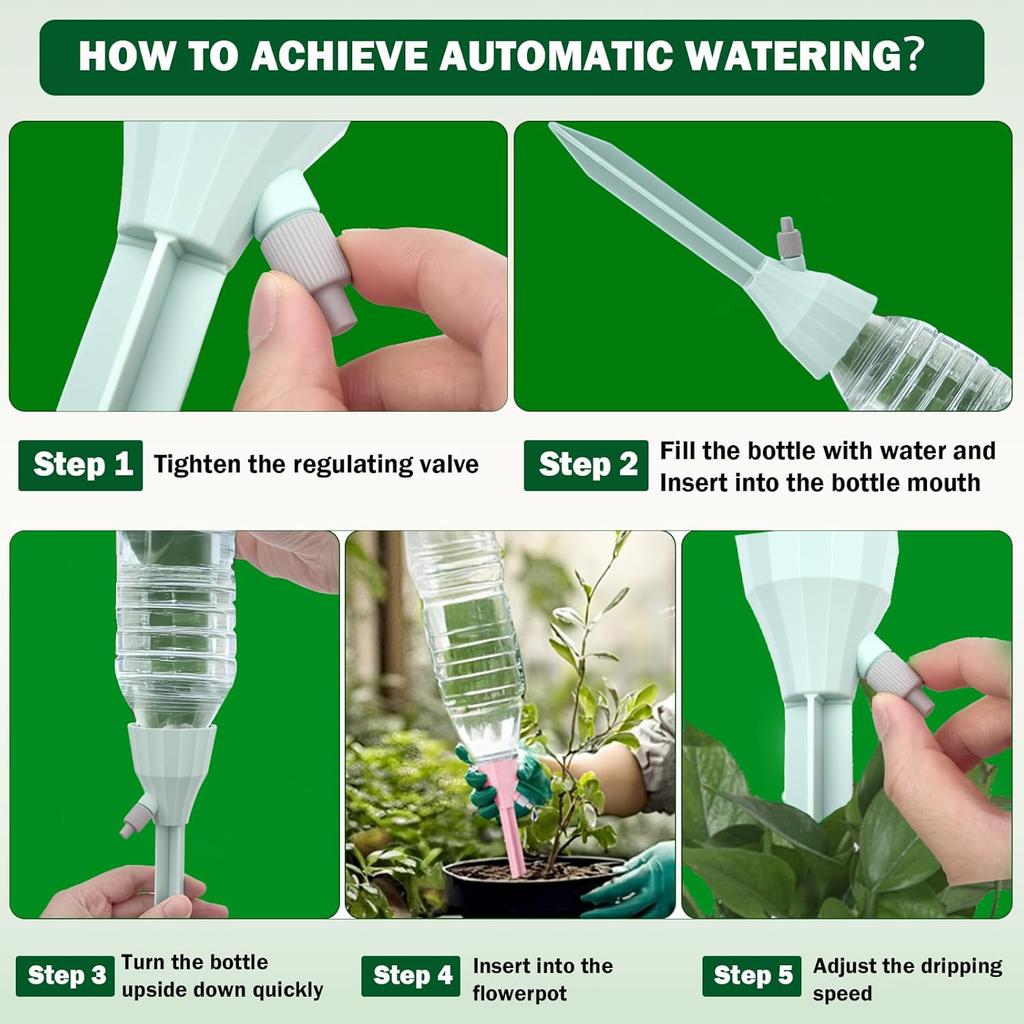 HOW TO ACHIEVE AUTOMATIC WATERING?

Step 1 Tighten the regulating valve

Step 2 Fill the bottle with water and Insert into the bottle mouth

Step 3 Turn the bottle upside down quickly

Step 4 Insert into the flowerpot

Step 5 Adjust the dripping speed