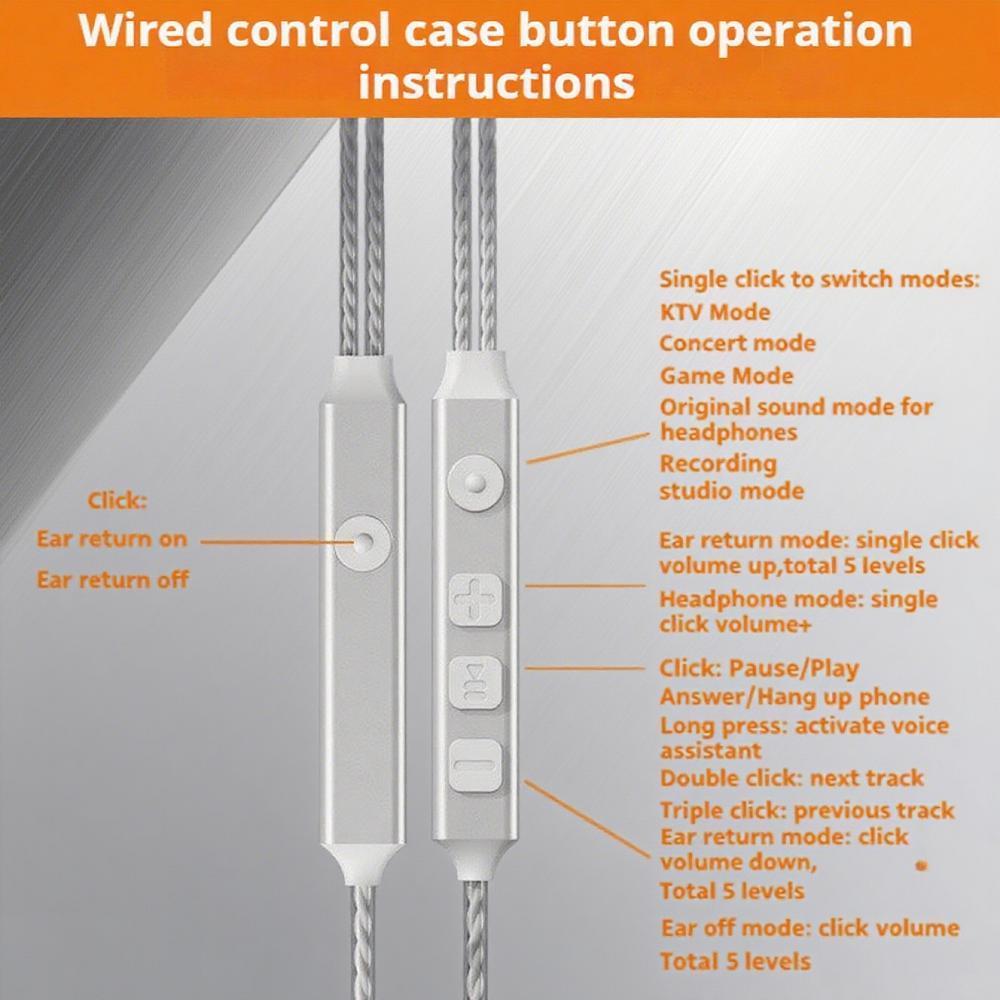 Wired control case button operation instructions

Click:
Ear return on
Ear return off

Single click to switch modes:
KTV Mode
Concert mode
Game Mode
Original sound mode for headphones
Recording studio mode

Ear return mode: single click volume up,total 5 levels
Headphone mode: single click volume+

Click: Pause/Play
Answer/Hang up phone
Long press: activate voice assistant
Double click: next track
Triple click: previous track
Ear return mode: click volume down,
Total 5 levels
Ear off mode: click volume
Total 5 levels