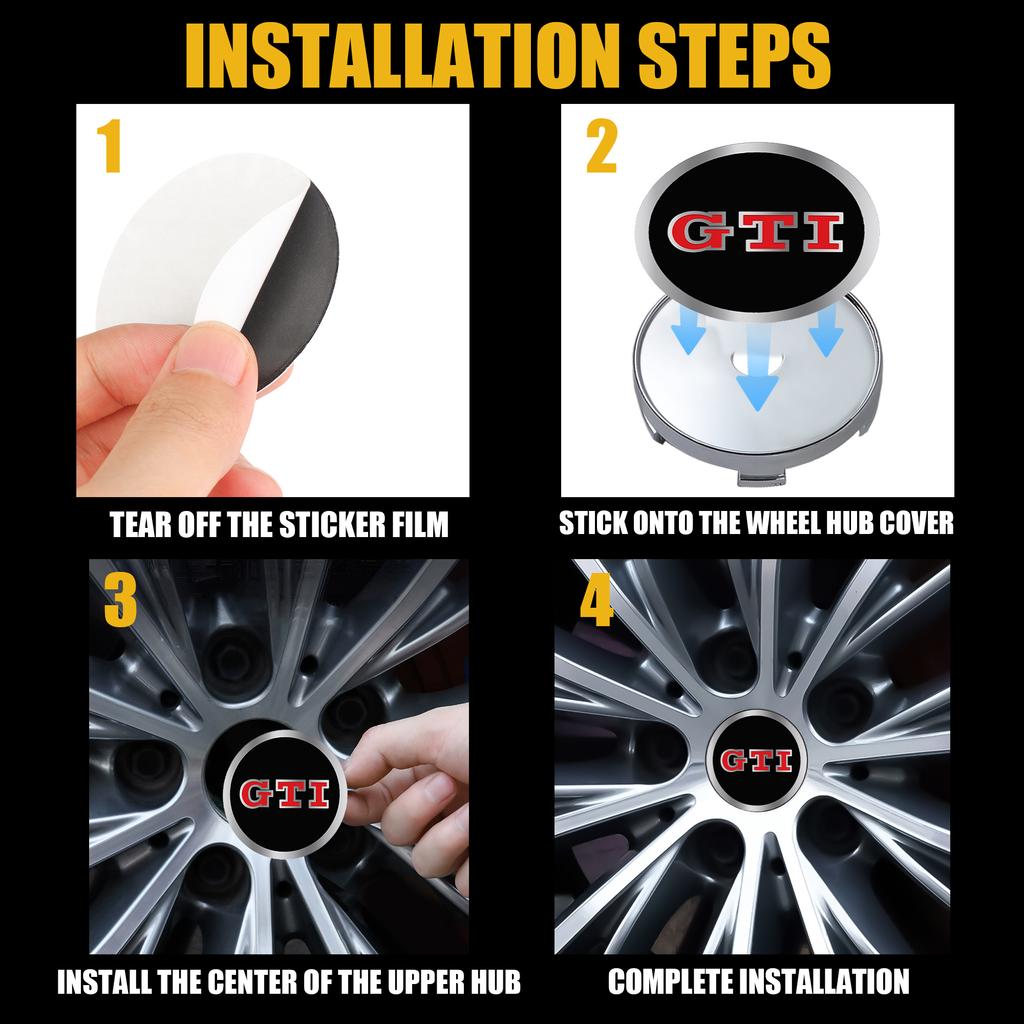 INSTALLATION STEPS

1

TEAR OFF THE STICKER FILM

2

GTI

STICK ONTO THE WHEEL HUB COVER

3

GTI

INSTALL THE CENTER OF THE UPPER HUB

4

GTI

COMPLETE INSTALLATION