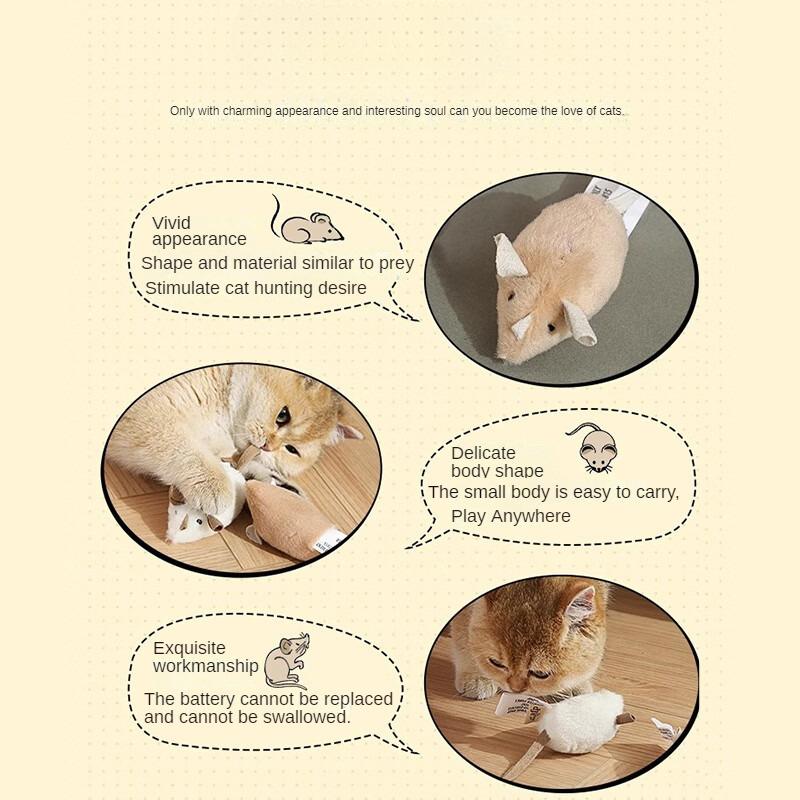 Only with charming appearance and interesting soul can you become the love of cats.

Vivid appearance
Shape and material similar to prey
Stimulate cat hunting desire

Delicate body shape
The small body is easy to carry,
Play Anywhere

Exquisite workmanship
The battery cannot be replaced and cannot be swallowed.